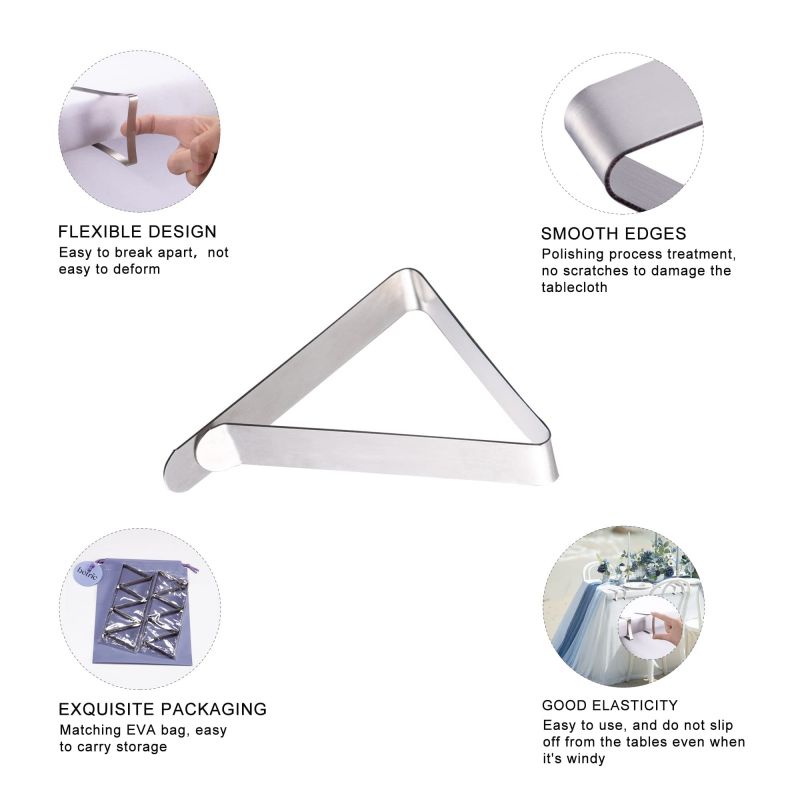 FLEXIBLE DESIGN
Easy to break apart, not easy to deform

SMOOTH EDGES
Polishing process treatment, no scratches to damage the tablecloth

betric

EXQUISITE PACKAGING
Matching EVA bag, easy to carry storage

GOOD ELASTICITY
Easy to use, and do not slip off from the tables even when it's windy