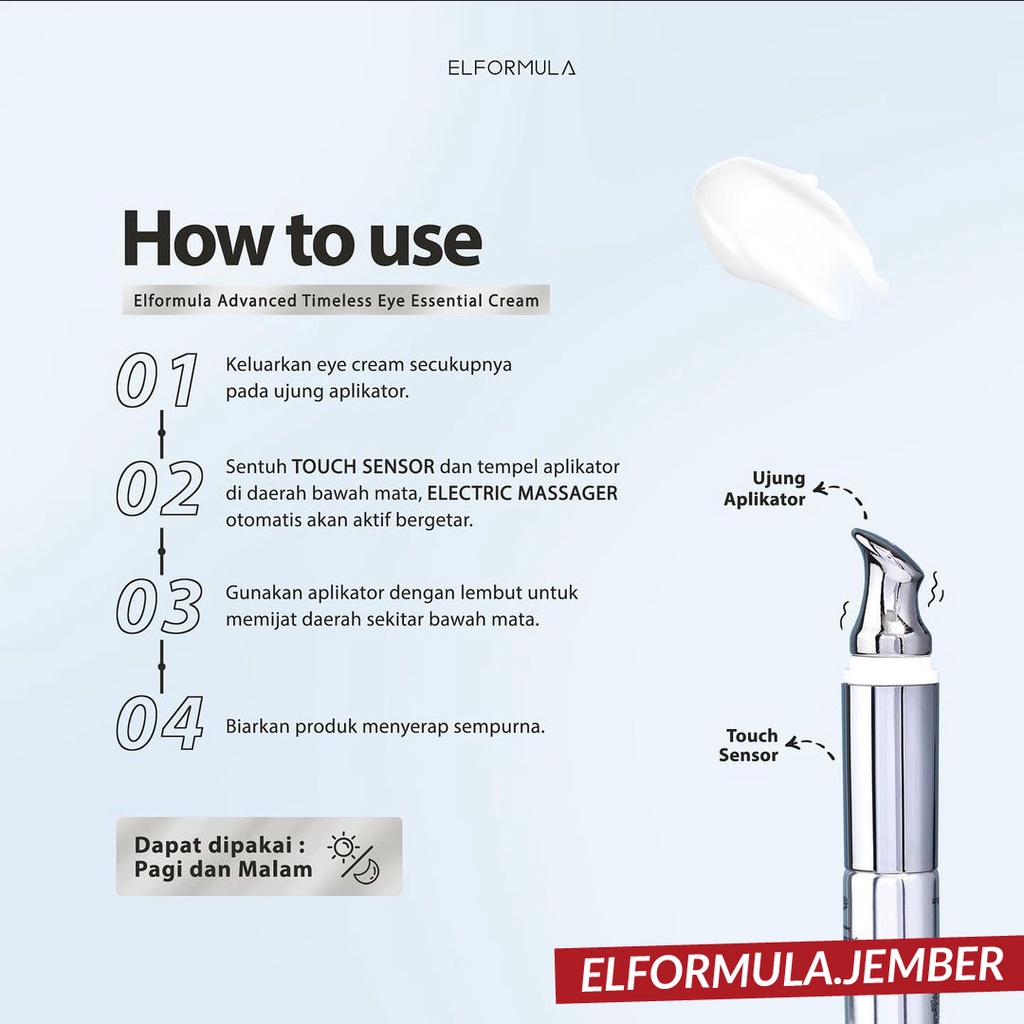 ELFORMULA

How to use

Elformula Advanced Timeless Eye Essential Cream

01 Keluarkan eye cream secukupnya pada ujung aplikator.

02 Sentuh TOUCH SENSOR dan tempel aplikator di daerah bawah mata, ELECTRIC MASSAGER otomatis akan aktif bergetar.

03 Gunakan aplikator dengan lembut untuk memijat daerah sekitar bawah mata.

04 Biarkan produk menyerap sempurna.

Dapat dipakai : Pagi dan Malam

Ujung Aplikator

Touch Sensor

ELFORMULA.JEMBER