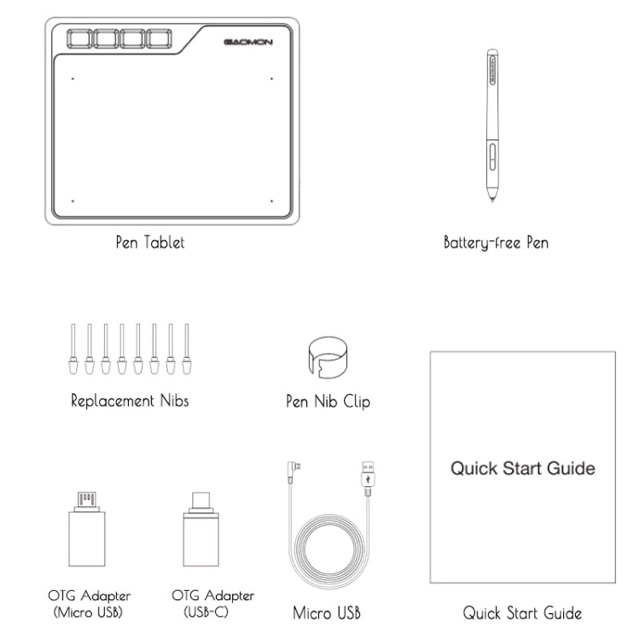 GAOMON

Pen Tablet

Battery-free Pen

Replacement Nibs

Pen Nib Clip

Quick Start Guide

OTG Adapter (Micro USB)

OTG Adapter (USB-C)

Micro USB

Quick Start Guide