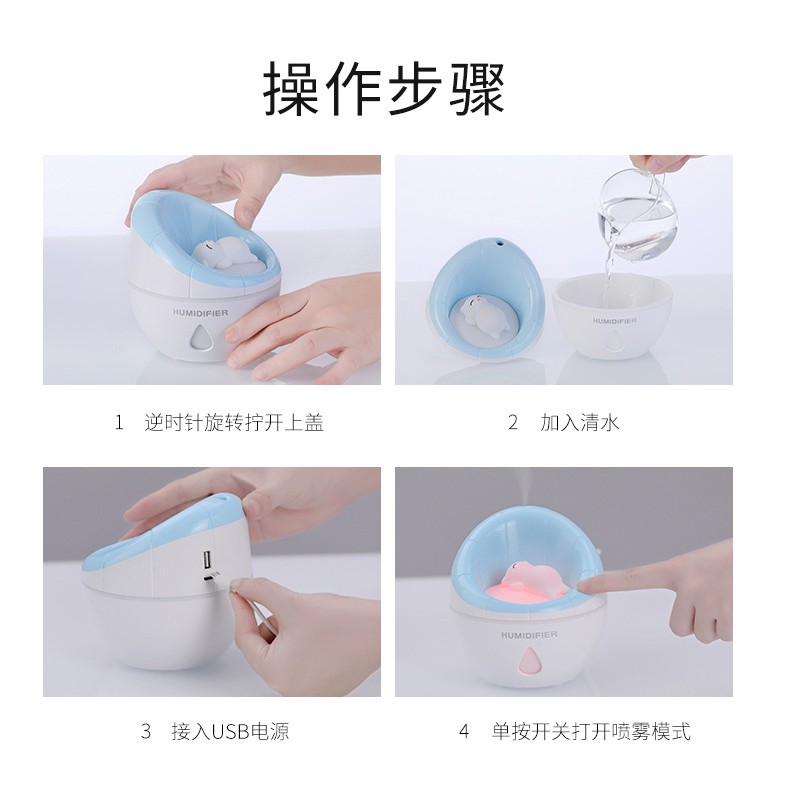 操作步骤

HUMIDIFIER

1 逆时针旋转拧开上盖

HUMIDIFIER

2 加入清水

3 接入USB电源

HUMIDIFIER

4 单按开关打开喷雾模式