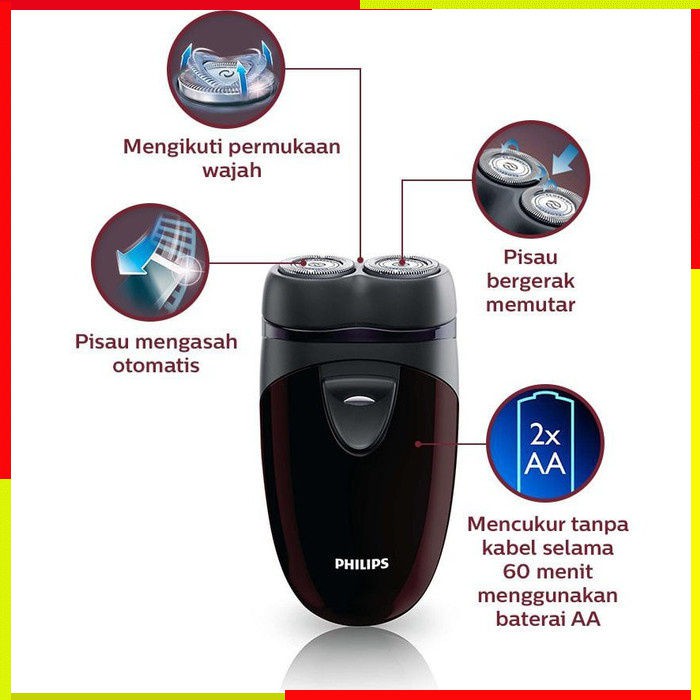 Mengikuti permukaan wajah

Pisau bergerak memutar

Pisau mengasah otomatis

2x AA

Mencukur tanpa kabel selama 60 menit menggunakan baterai AA

PHILIPS