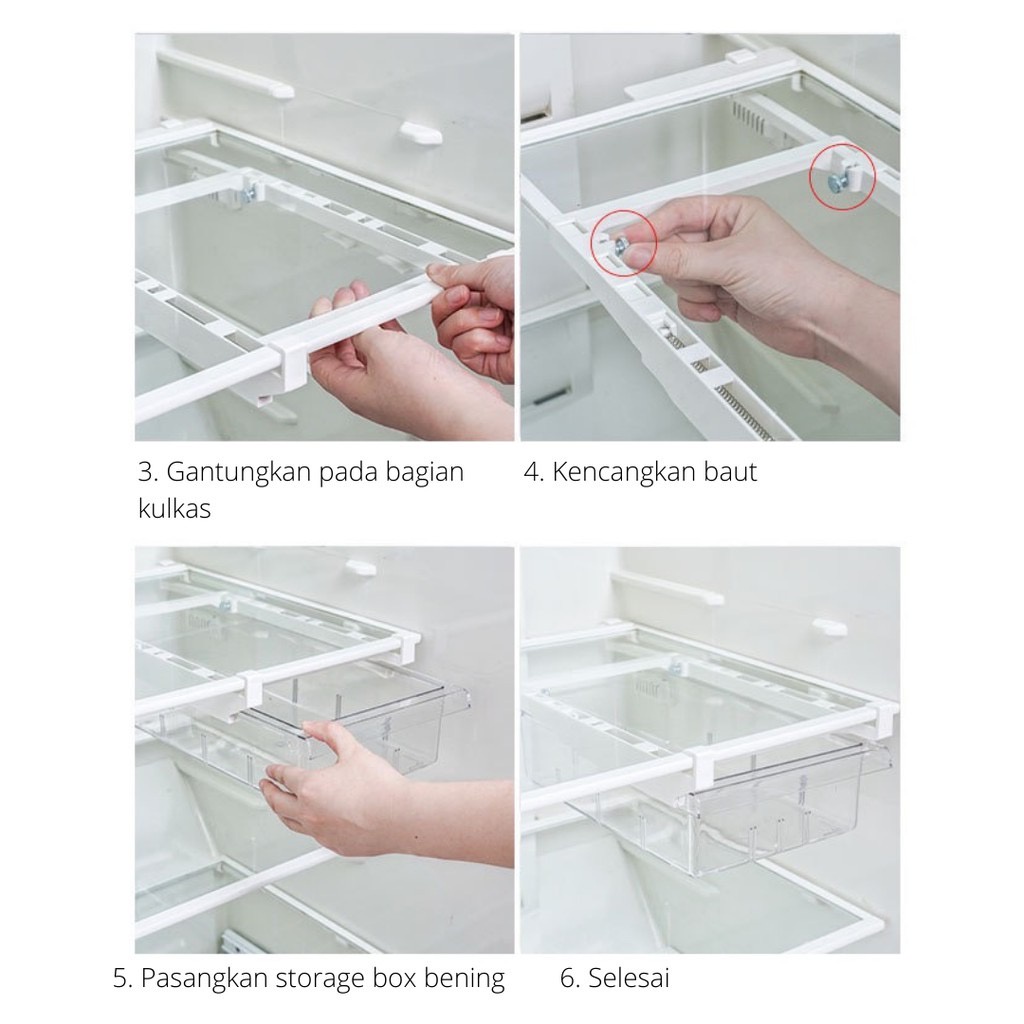 3. Gantungkan pada bagian kulkas

4. Kencangkan baut

5. Pasangkan storage box bening

6. Selesai