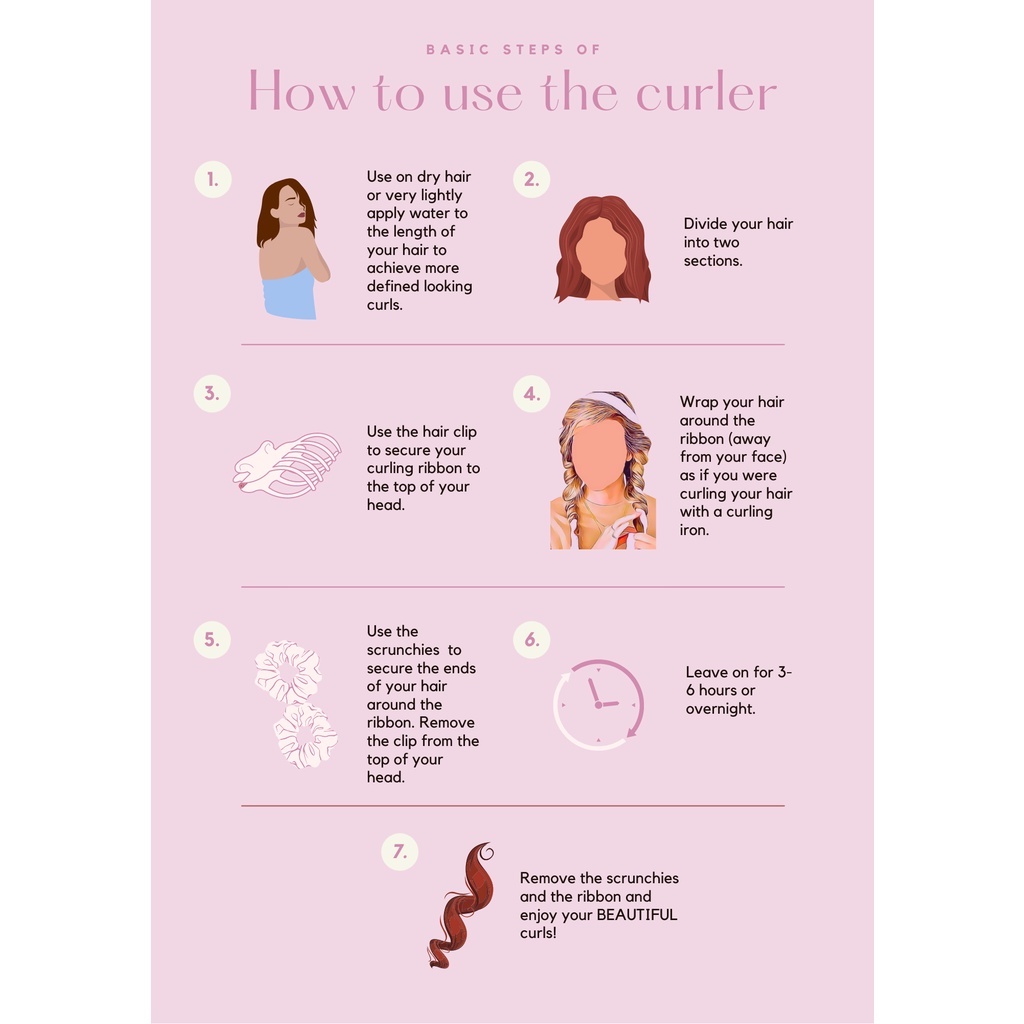 BASIC STEPS OF

How to use the curler

1.

Use on dry hair or very lightly apply water to the length of your hair to achieve more defined looking curls.

2.

Divide your hair into two sections.

3.

Use the hair clip to secure your curling ribbon to the top of your head.

4.

Wrap your hair around the ribbon (away from your face) as if you were curling your hair with a curling iron.

5.

Use the scrunchies to secure the ends of your hair around the ribbon. Remove the clip from the top of your head.

6.

Leave on for 3-6 hours or overnight.

7.

Remove the scrunchies and the ribbon and enjoy your BEAUTIFUL curls!