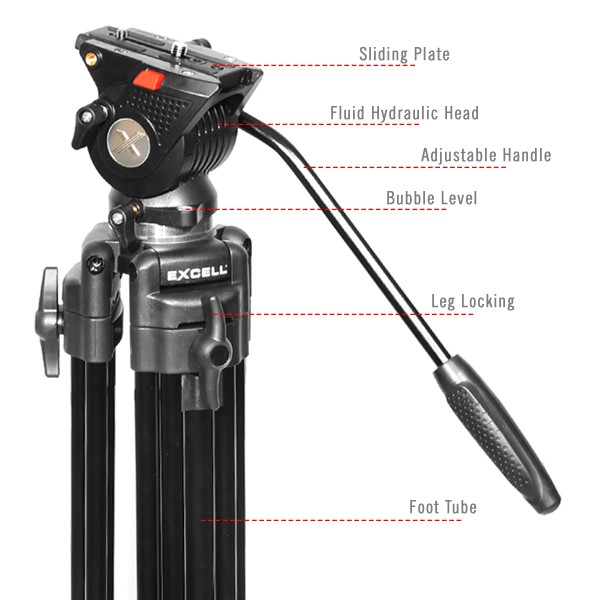 Sliding Plate

Fluid Hydraulic Head

Adjustable Handle

Bubble Level

EXCELL

Leg Locking

Foot Tube