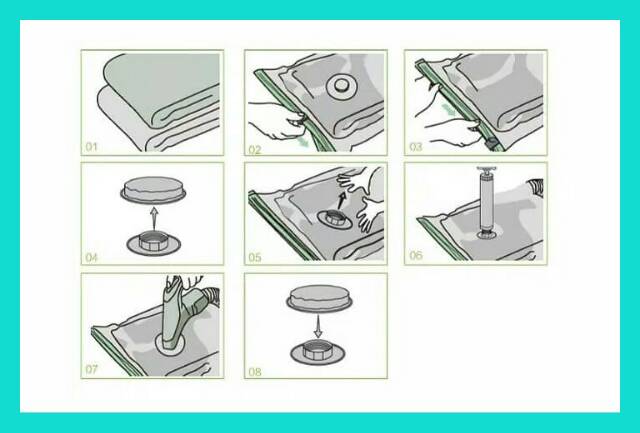 01

02

03

04

05

06

07

08