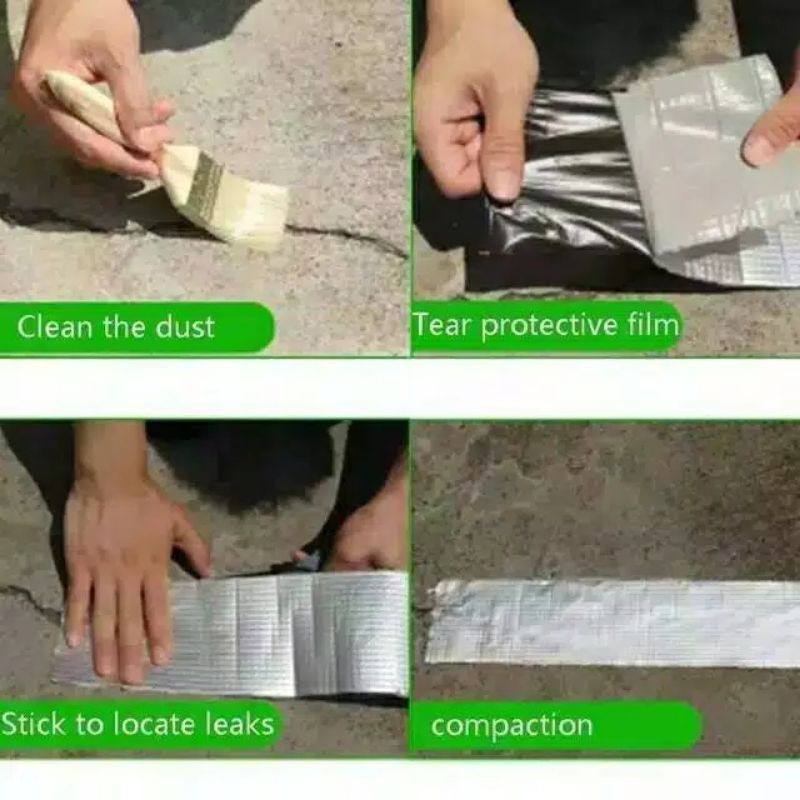 Clean the dust

Tear protective film

Stick to locate leaks

compaction