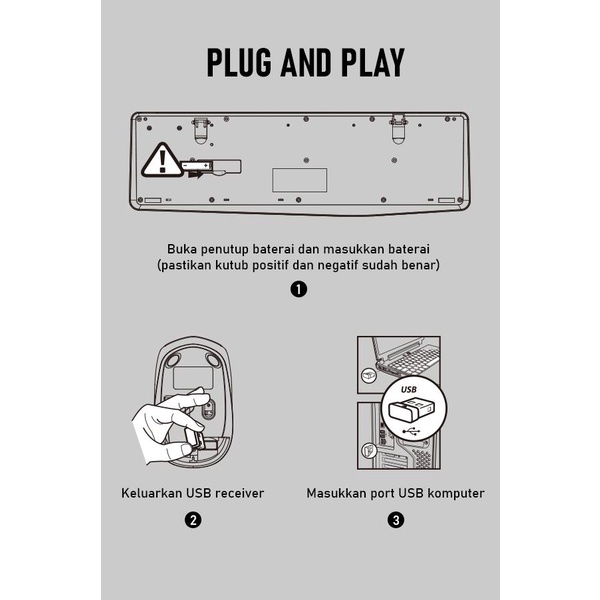 PLUG AND PLAY

Buka penutup baterai dan masukkan baterai (pastikan kutub positif dan negatif sudah benar)

1

USB

Keluarkan USB receiver

2

Masukkan port USB komputer

3