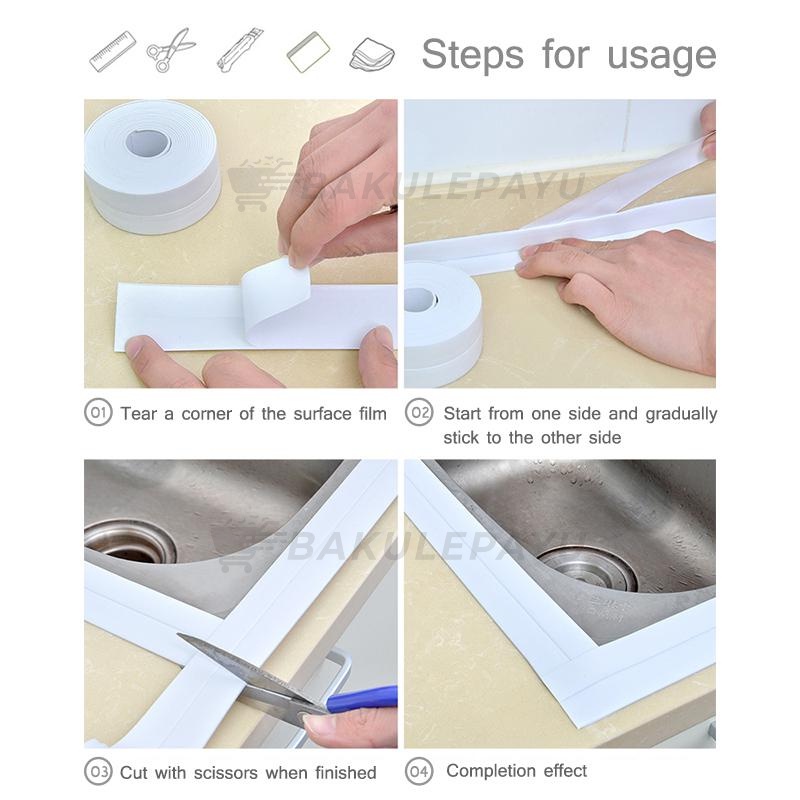 Steps for usage

BAKULEPAYU

01 Tear a corner of the surface film

02 Start from one side and gradually stick to the other side

BAKULEPAYU

03 Cut with scissors when finished

04 Completion effect