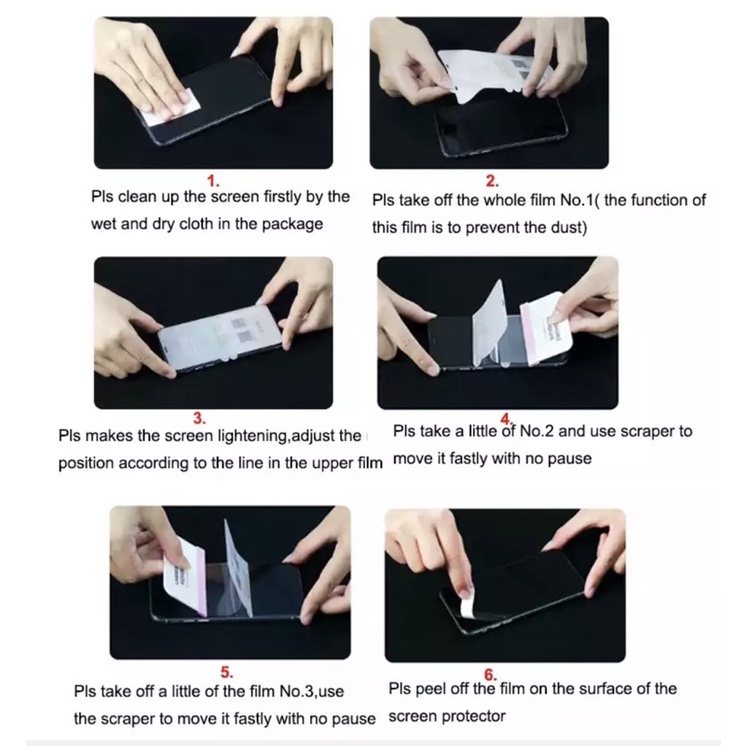 1.
Pls clean up the screen firstly by the wet and dry cloth in the package

2.
Pls take off the whole film No.1( the function of this film is to prevent the dust)

3.
Pls makes the screen lightening,adjust the position according to the line in the upper film

4.
Pls take a little of No.2 and use scraper to move it fastly with no pause

5.
Pls take off a little of the film No.3,use the scraper to move it fastly with no pause

6.
Pls peel off the film on the surface of the screen protector