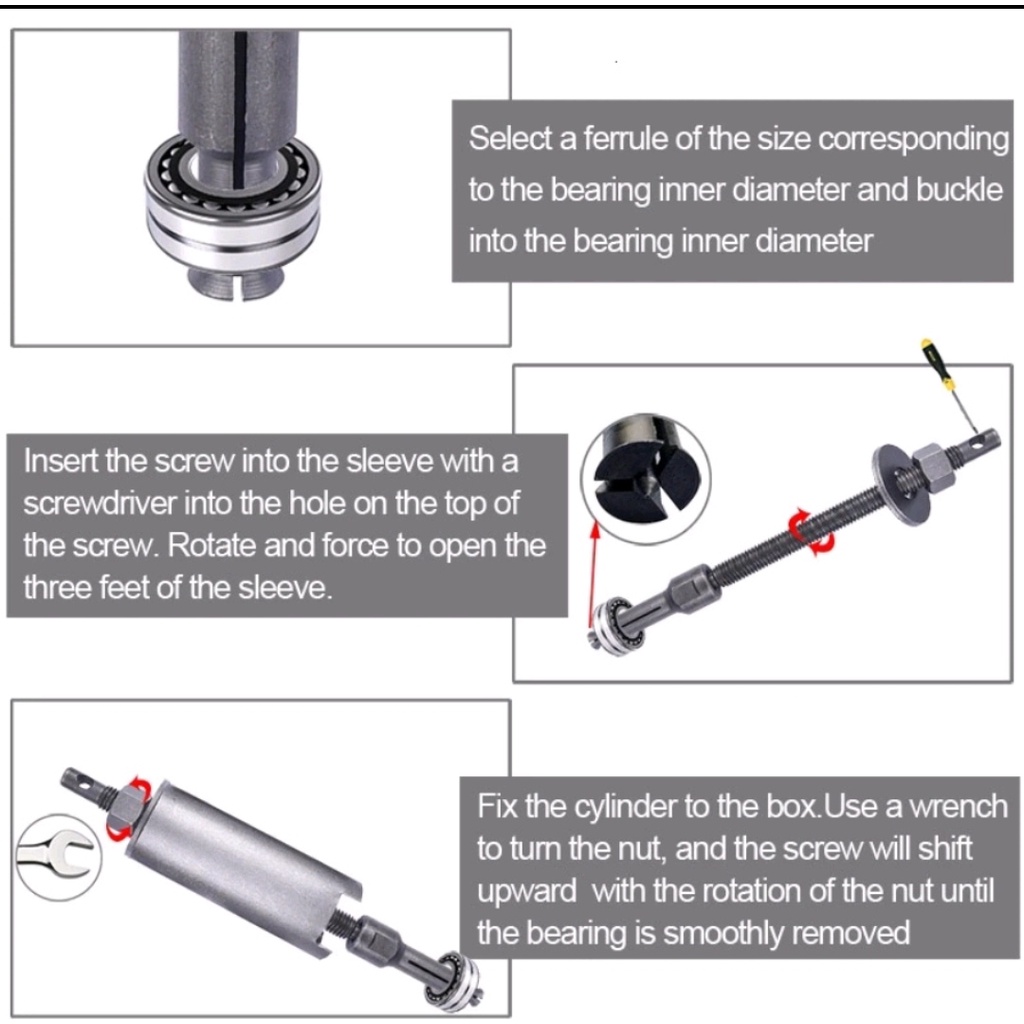 Select a ferrule of the size corresponding to the bearing inner diameter and buckle into the bearing inner diameter

Insert the screw into the sleeve with a screwdriver into the hole on the top of the screw. Rotate and force to open the three feet of the sleeve.

Fix the cylinder to the box.Use a wrench to turn the nut, and the screw will shift upward with the rotation of the nut until the bearing is smoothly removed