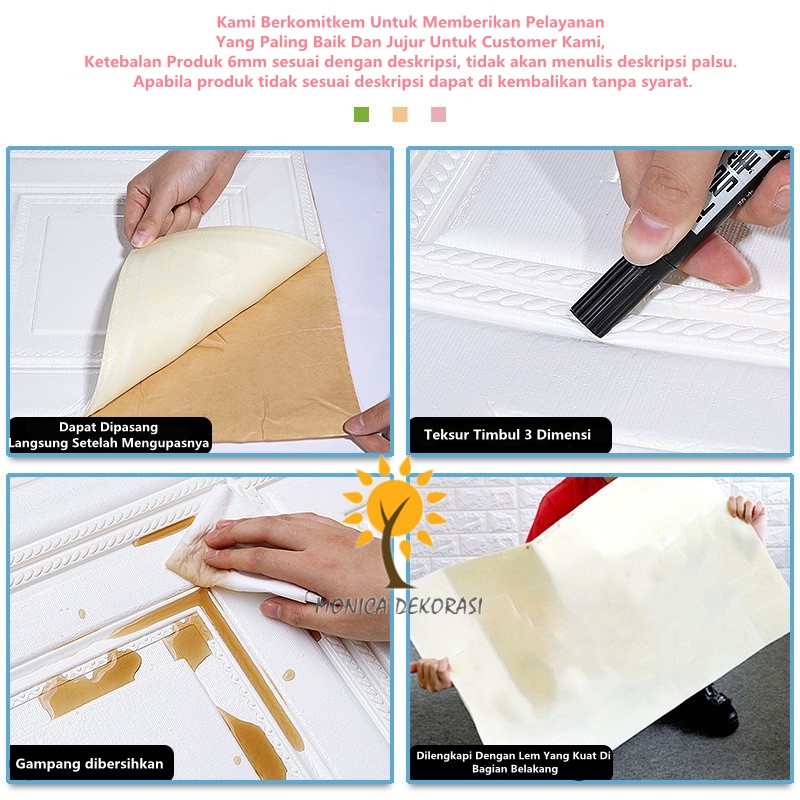 Kami Berkomitkem Untuk Memberikan Pelayanan
Yang Paling Baik Dan Jujur Untuk Customer Kami,
Ketebalan Produk 6mm sesuai dengan deskripsi, tidak akan menulis deskripsi palsu.
Apabila produk tidak sesuai deskripsi dapat di kembalikan tanpa syarat.

Dapat Dipasang Langsung Setelah Mengupasnya

Teksur Timbul 3 Dimensi

MONICA DEKORASI

Gampang dibersihkan

Dilengkapi Dengan Lem Yang Kuat Di Bagian Belakang