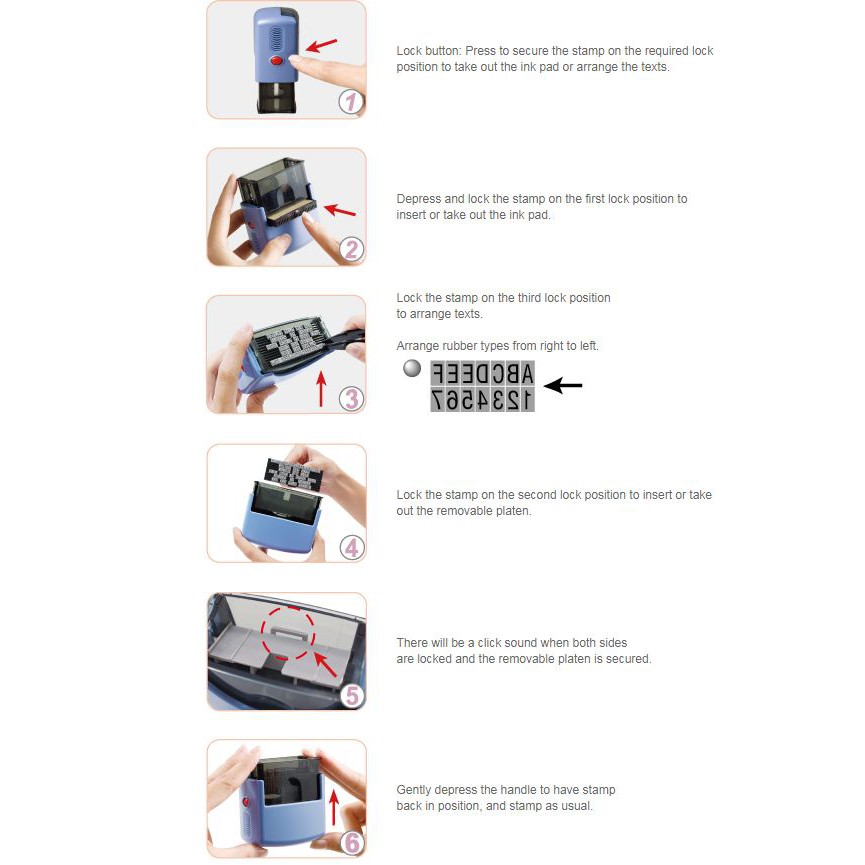 1

Lock button: Press to secure the stamp on the required lock position to take out the ink pad or arrange the texts.

2

Depress and lock the stamp on the first lock position to insert or take out the ink pad.

3

Lock the stamp on the third lock position to arrange texts.

Arrange rubber types from right to left.

ABCDEEF
1234567

4

Lock the stamp on the second lock position to insert or take out the removable platen.

5

There will be a click sound when both sides are locked and the removable platen is secured.

6

Gently depress the handle to have stamp back in position, and stamp as usual.