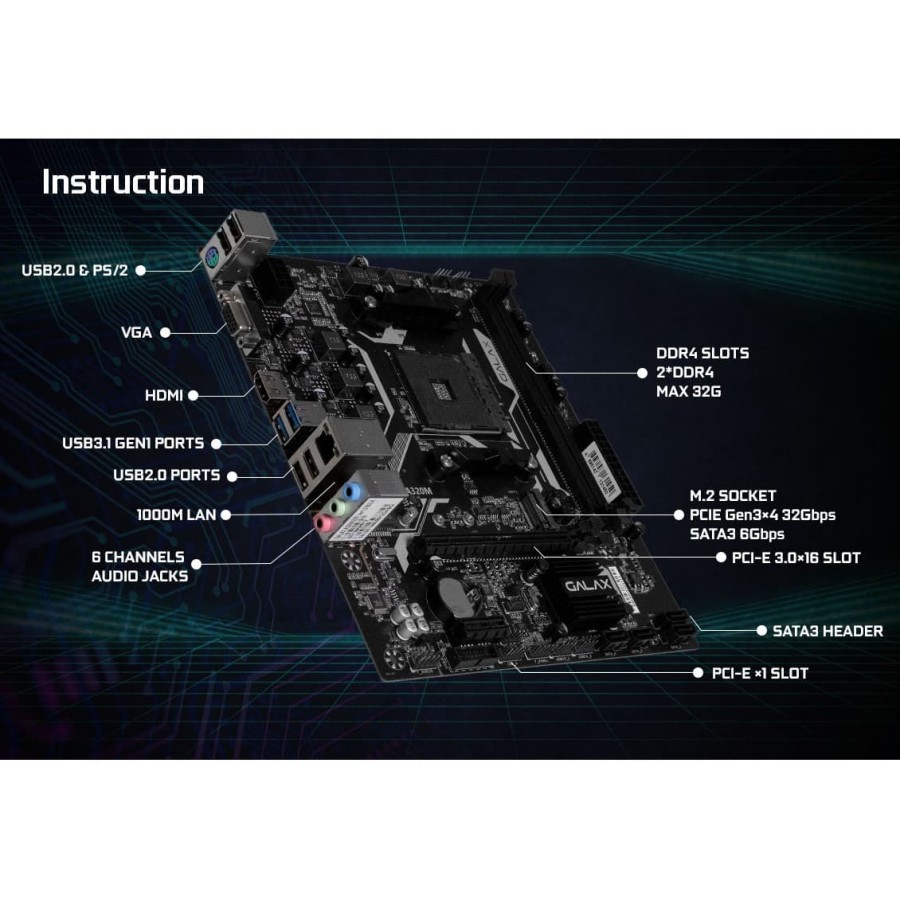 Instruction

USB2.0 & PS/2

VGA

HDMI

USB3.1 GEN1 PORTS

USB2.0 PORTS

1000M LAN

6 CHANNELS
AUDIO JACKS

DDR4 SLOTS
2*DDR4
MAX 32G

M.2 SOCKET
PCIE Gen3×4 32Gbps
SATA3 6Gbps

PCI-E 3.0×16 SLOT

SATA3 HEADER

PCI-E ×1 SLOT

GALAX

A320M

GALAX