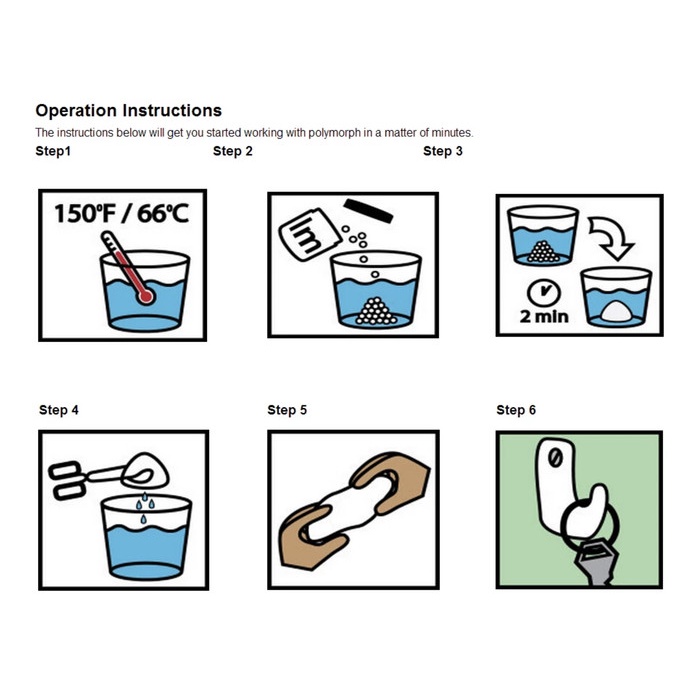 Operation Instructions

The instructions below will get you started working with polymorph in a matter of minutes.

Step1

Step 2

Step 3

150°F / 66°C

lm

2 min

Step 4

Step 5

Step 6