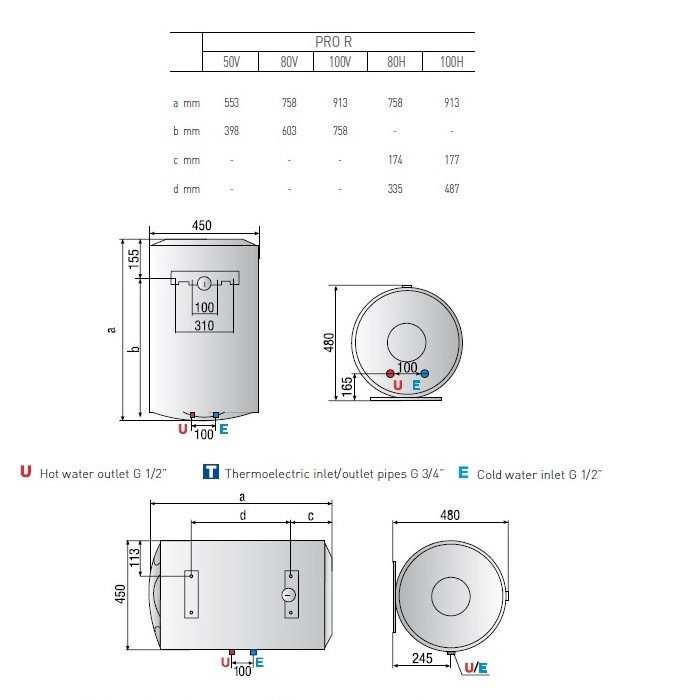 | | PRO R | | | | |
|---|---|---|---|---|---|
| | 50V | 80V | 100V | 80H | 100H |
| a mm | 553 | 758 | 913 | 758 | 913 |
| b mm | 398 | 603 | 758 | - | - |
| c mm | - | - | - | 174 | 177 |
| d mm | - | - | - | 335 | 487 |

450
155
100
310
a
b
U 100 E

480
100
165
U E

U Hot water outlet G 1/2" T Thermoelectric inlet/outlet pipes G 3/4" E Cold water inlet G 1/2"

a
d
c
113
450
U 100 E

480
245
U/E