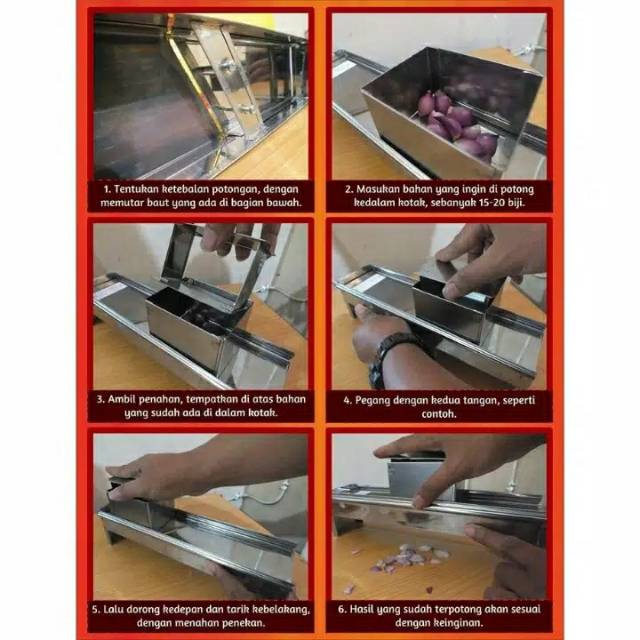 1. Tentukan ketebalan potongan, dengan memutar baut yang ada di bagian bawah.

2. Masukan bahan yang ingin di potong kedalam kotak, sebanyak 15-20 biji.

3. Ambil penahan, tempatkan di atas bahan yang sudah ada di dalam kotak.

4. Pegang dengan kedua tangan, seperti contoh.

5. Lalu dorong kedepan dan tarik kebelakang, dengan menahan penekan.

6. Hasil yang sudah terpotong akan sesuai dengan keinginan.