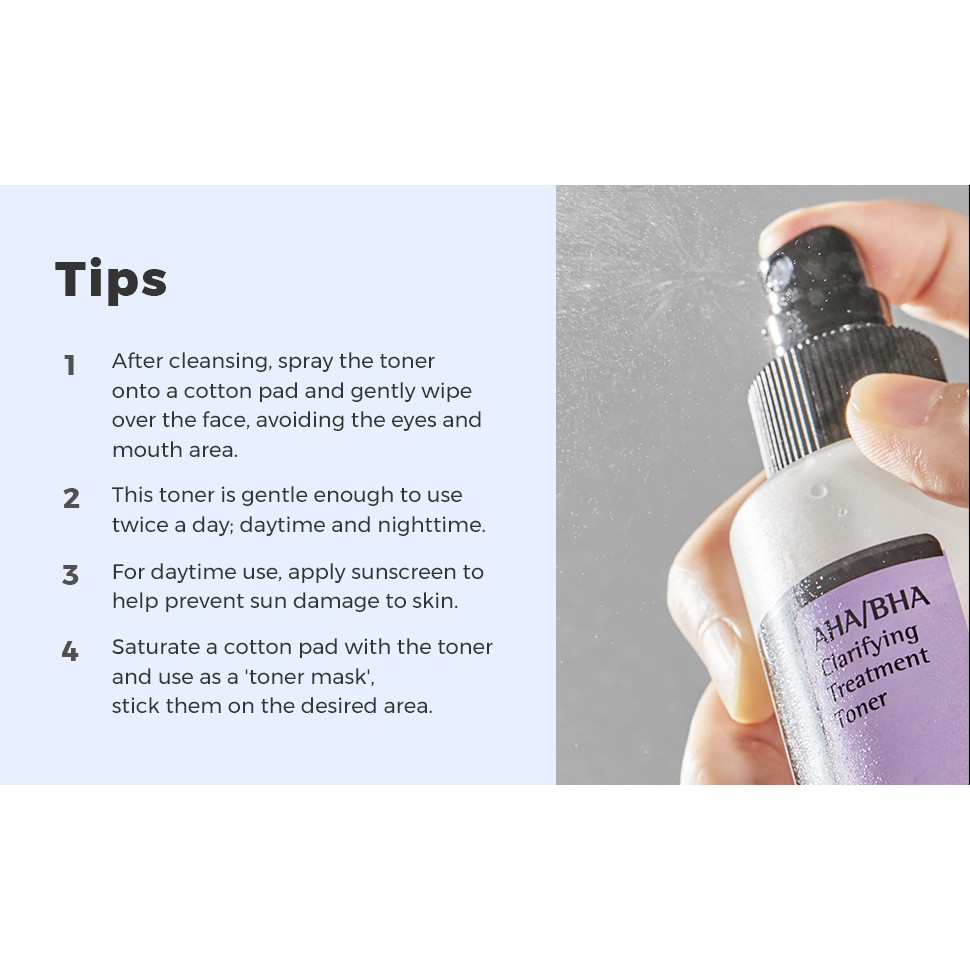 Tips

1 After cleansing, spray the toner onto a cotton pad and gently wipe over the face, avoiding the eyes and mouth area.

2 This toner is gentle enough to use twice a day; daytime and nighttime.

3 For daytime use, apply sunscreen to help prevent sun damage to skin.

4 Saturate a cotton pad with the toner and use as a 'toner mask', stick them on the desired area.

AHA/BHA Clarifying Treatment Toner