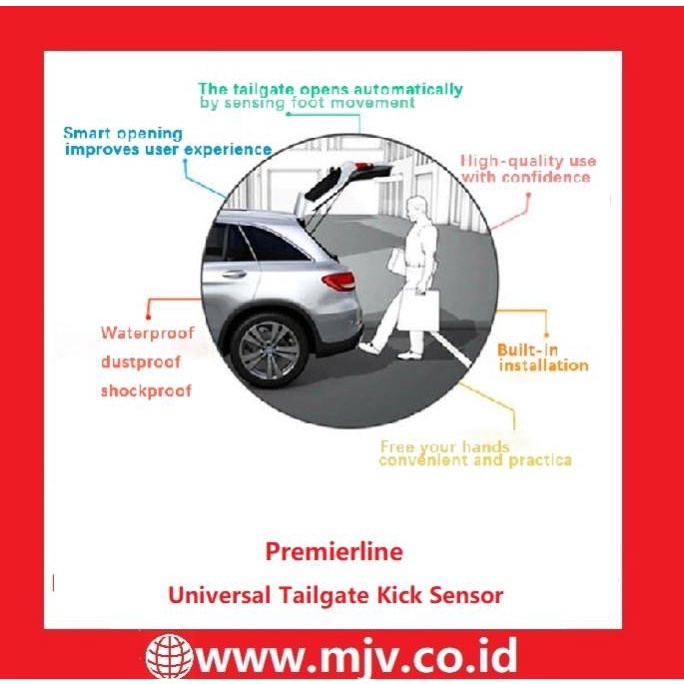 The tailgate opens automatically by sensing foot movement

Smart opening improves user experience

High-quality use with confidence

Waterproof dustproof shockproof

Built-in installation

Free your hands convenient and practica

Premierline

Universal Tailgate Kick Sensor

www.mjv.co.id