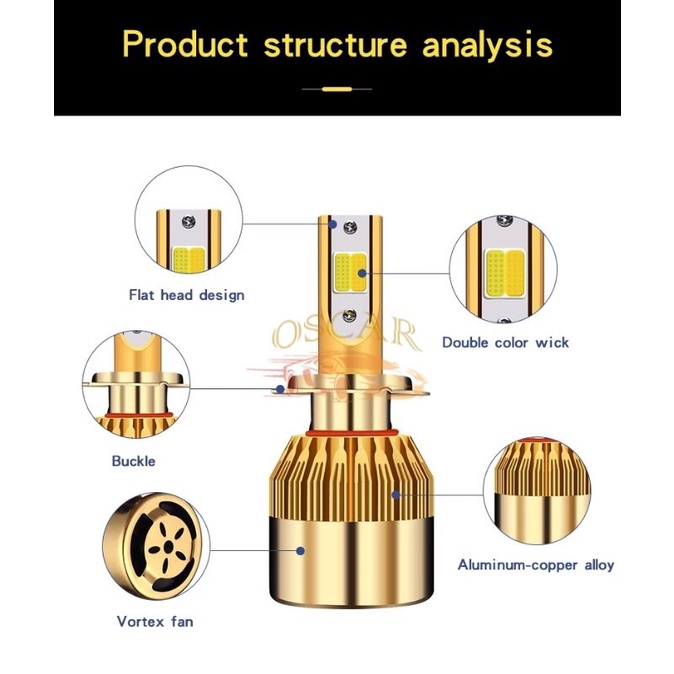 Product structure analysis

Flat head design

Double color wick

OSCAR

Buckle

Aluminum-copper alloy

Vortex fan