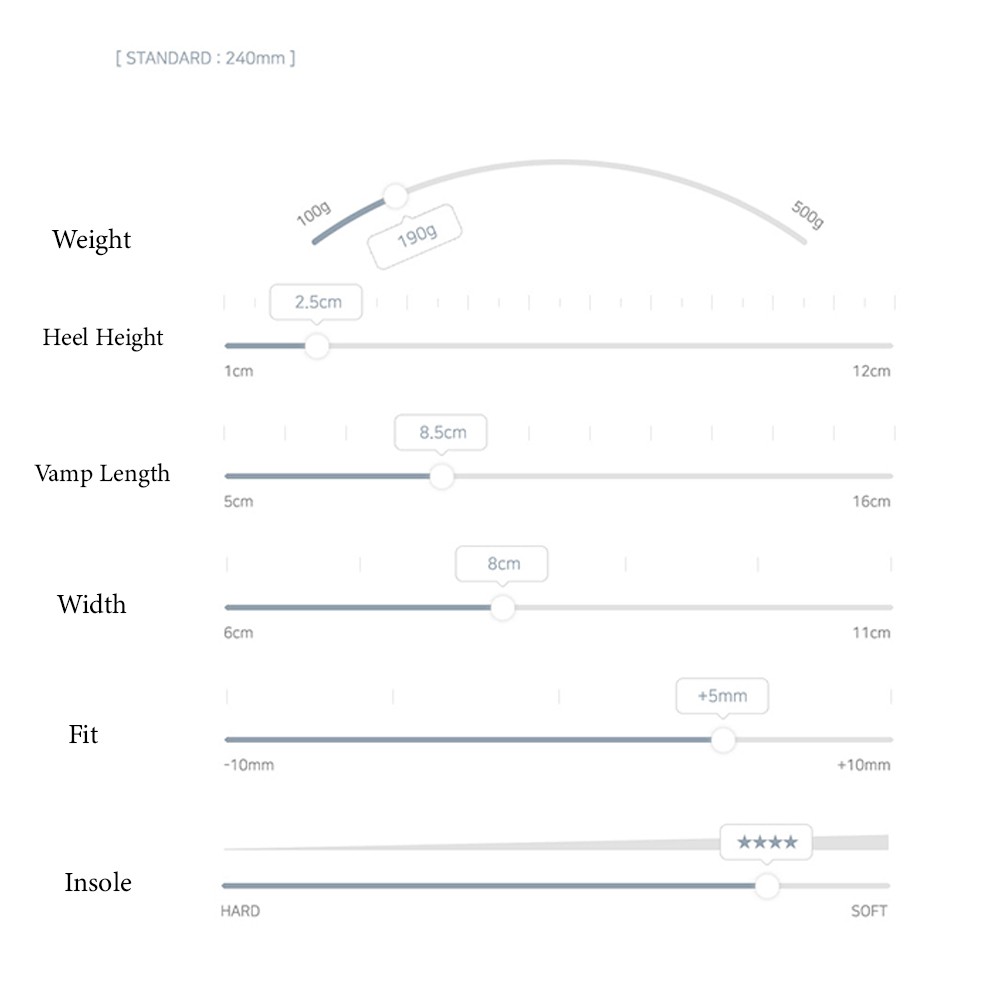 [ STANDARD : 240mm ]

Weight
100g
190g
500g

Heel Height
2.5cm
1cm
12cm

Vamp Length
8.5cm
5cm
16cm

Width
8cm
6cm
11cm

Fit
+5mm
-10mm
+10mm

Insole
★★★★
HARD
SOFT