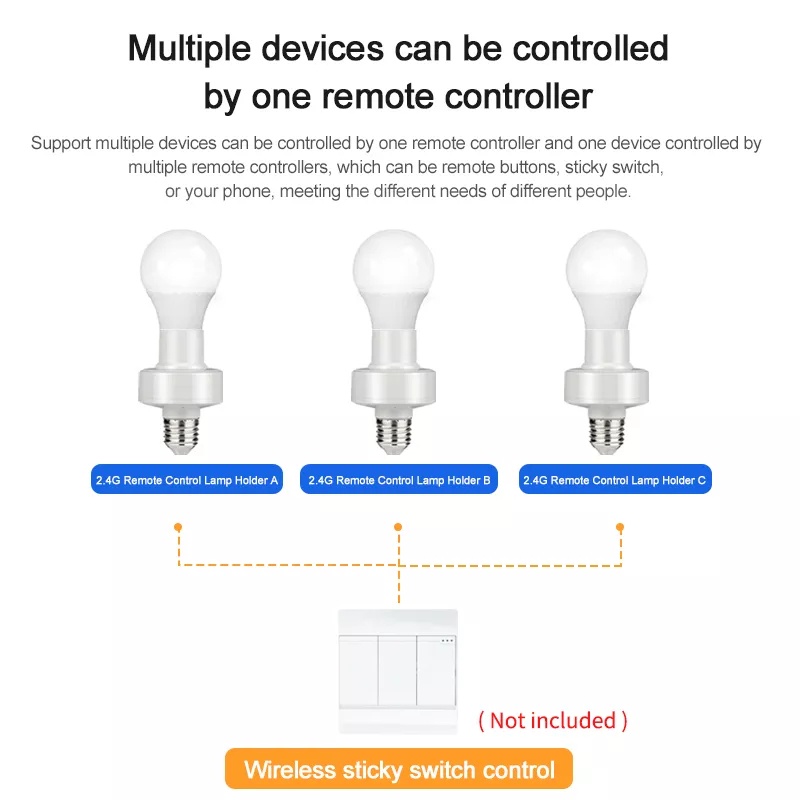 Multiple devices can be controlled by one remote controller

Support multiple devices can be controlled by one remote controller and one device controlled by multiple remote controllers, which can be remote buttons, sticky switch, or your phone, meeting the different needs of different people.

2.4G Remote Control Lamp Holder A

2.4G Remote Control Lamp Holder B

2.4G Remote Control Lamp Holder C

( Not included )

Wireless sticky switch control