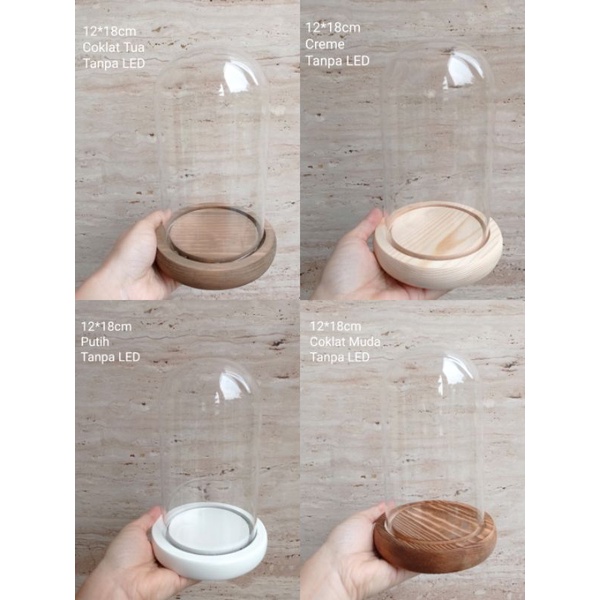 12*18cm
Coklat Tua
Tanpa LED

12*18cm
Creme
Tanpa LED

12*18cm
Putih
Tanpa LED

12*18cm
Coklat Muda
Tanpa LED