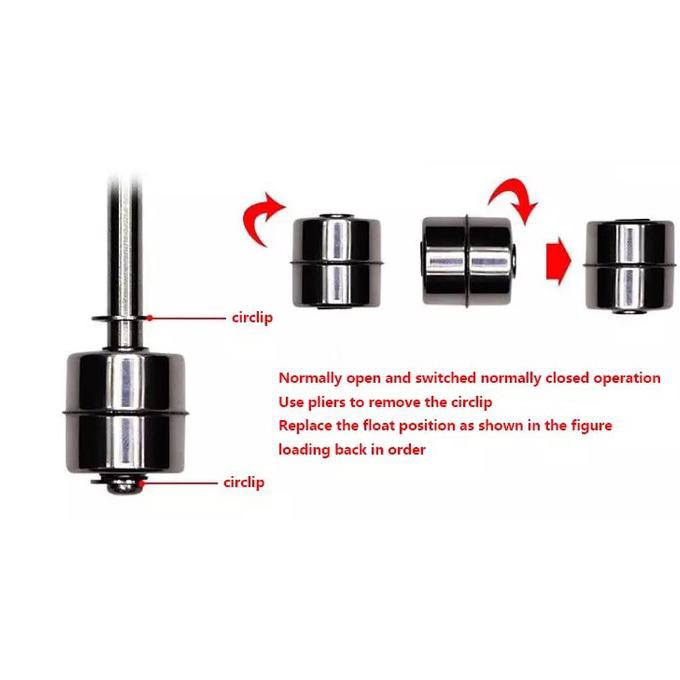 circlip

Normally open and switched normally closed operation
Use pliers to remove the circlip
Replace the float position as shown in the figure
loading back in order

circlip