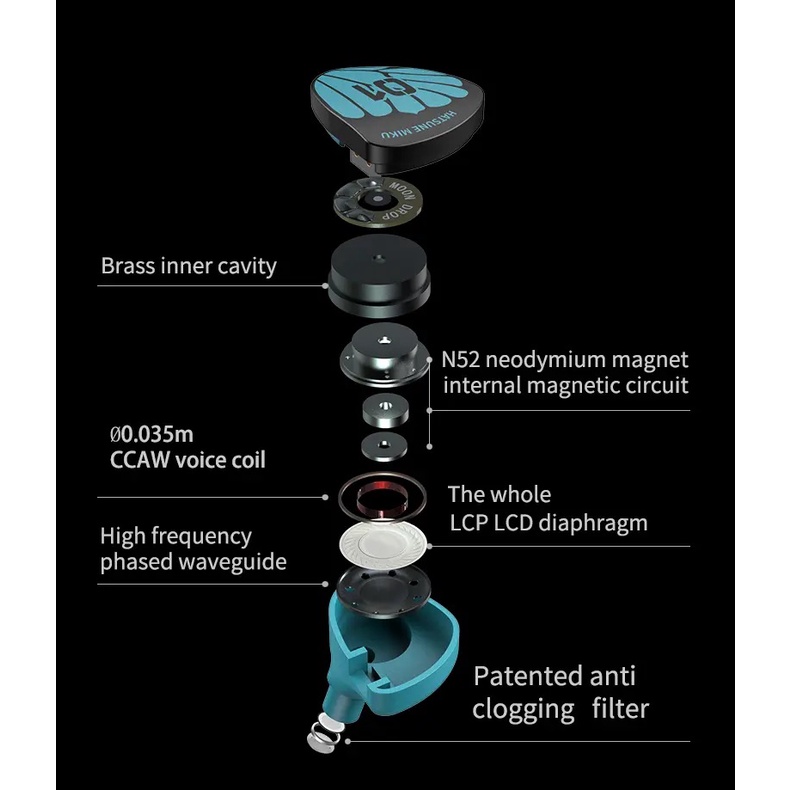 01

HATSUNE MIKU

MOON DROP

Brass inner cavity

N52 neodymium magnet internal magnetic circuit

Ø0.035m CCAW voice coil

The whole LCP LCD diaphragm

High frequency phased waveguide

Patented anti clogging filter