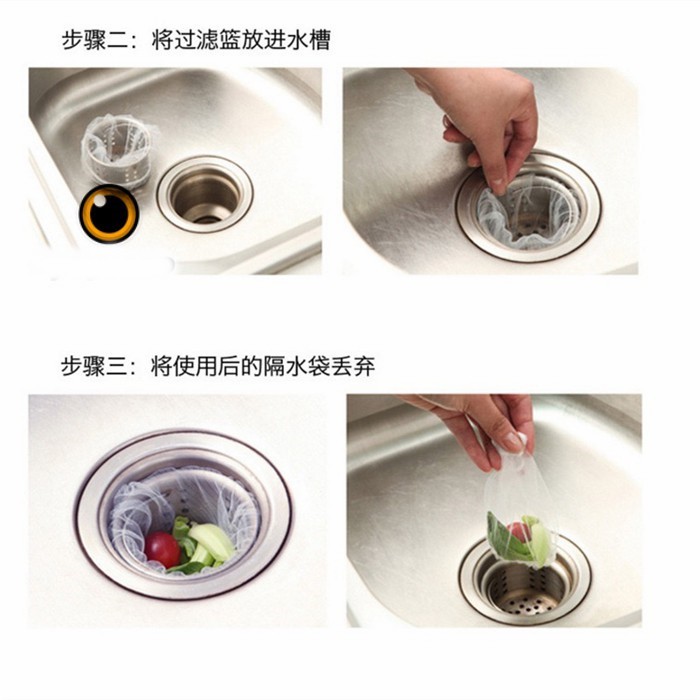 步骤二：将过滤篮放进水槽

步骤三：将使用后的隔水袋丢弃