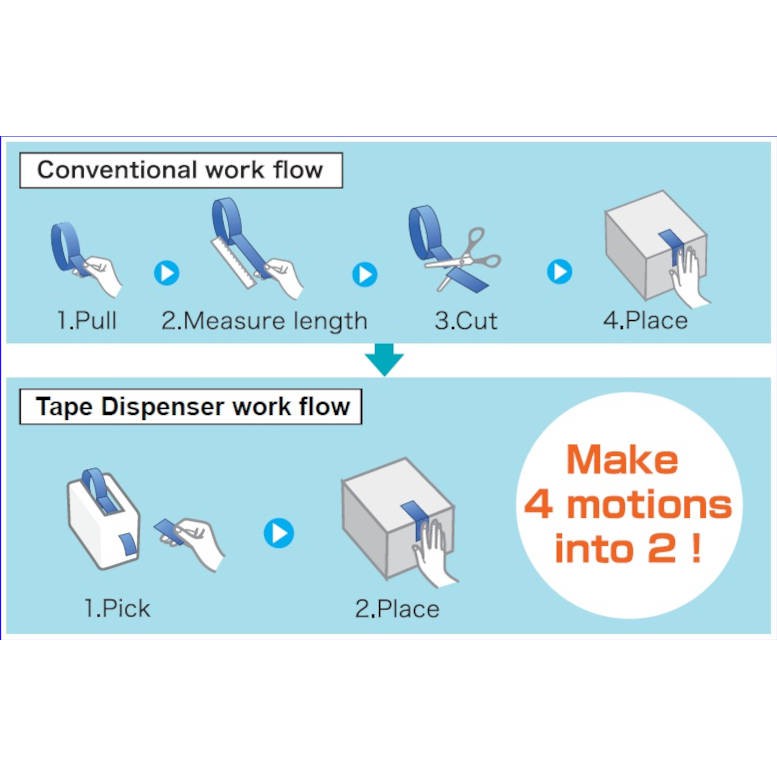 Conventional work flow

1.Pull

2.Measure length

3.Cut

4.Place

Tape Dispenser work flow

1.Pick

2.Place

Make 4 motions into 2 !