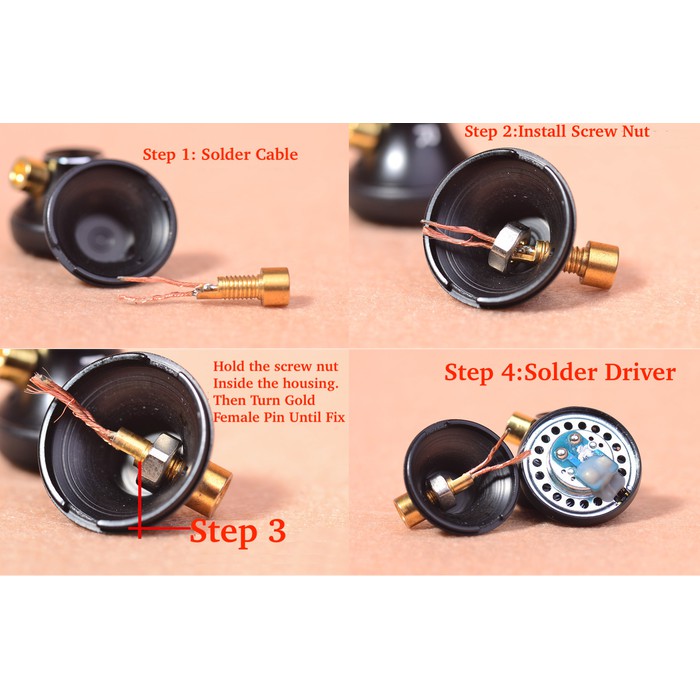 Step 1: Solder Cable

Step 2:Install Screw Nut

Hold the screw nut Inside the housing. Then Turn Gold Female Pin Until Fix

Step 3

Step 4:Solder Driver