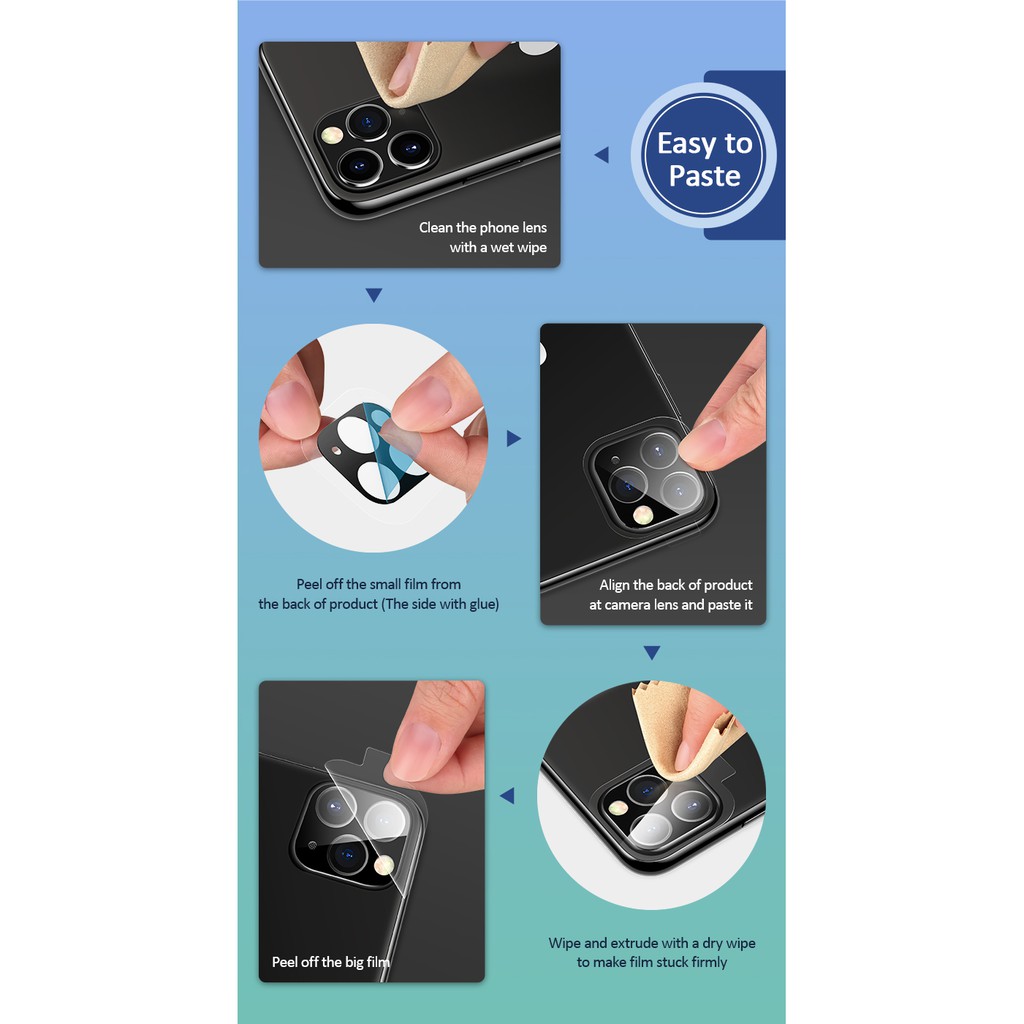 Easy to Paste

Clean the phone lens with a wet wipe

Peel off the small film from the back of product (The side with glue)

Align the back of product at camera lens and paste it

Wipe and extrude with a dry wipe to make film stuck firmly

Peel off the big film