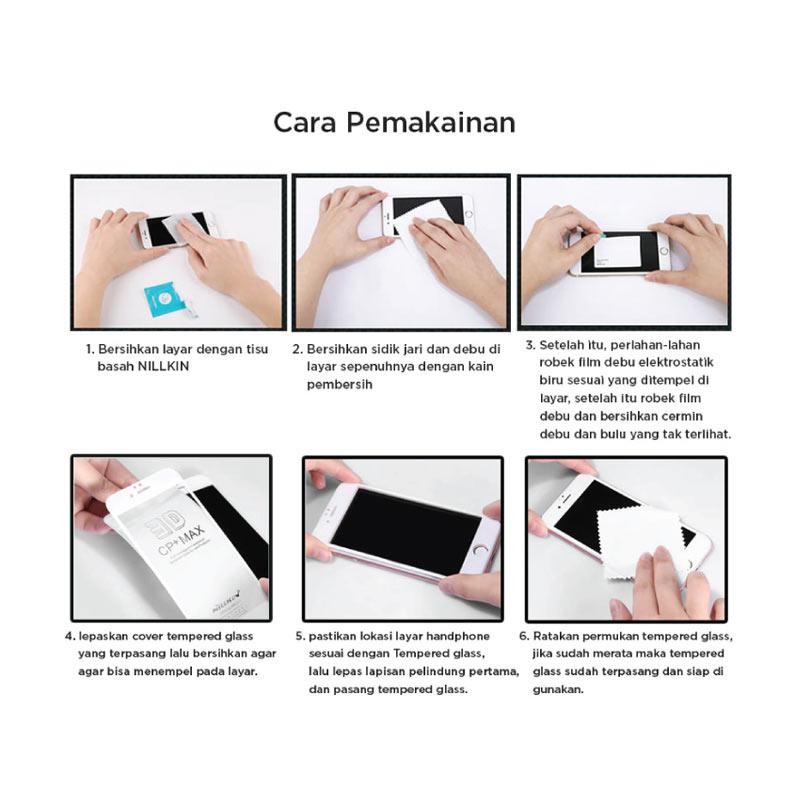 Cara Pemakainan

1. Bersihkan layar dengan tisu basah NILLKIN

2. Bersihkan sidik jari dan debu di layar sepenuhnya dengan kain pembersih

3. Setelah itu, perlahan-lahan robek film debu elektrostatik biru sesuai yang ditempel di layar, setelah itu robek film debu dan bersihkan cermin debu dan bulu yang tak terlihat.

3D
CP+MAX
NILLKIN

4. lepaskan cover tempered glass yang terpasang lalu bersihkan agar agar bisa menempel pada layar.

5. pastikan lokasi layar handphone sesuai dengan Tempered glass, lalu lepas lapisan pelindung pertama, dan pasang tempered glass.

6. Ratakan permukan tempered glass, jika sudah merata maka tempered glass sudah terpasang dan siap di gunakan.