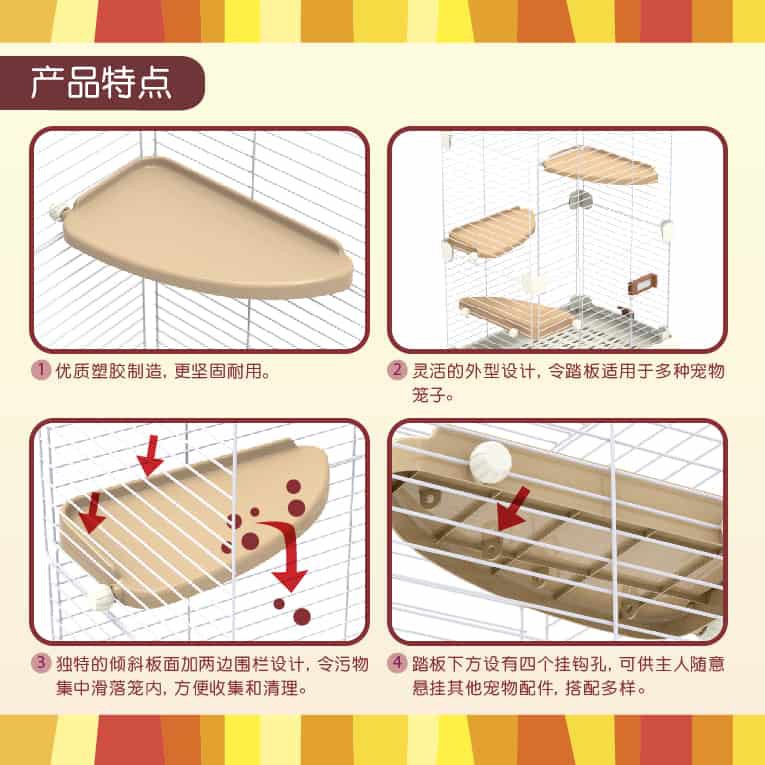 产品特点

1 优质塑胶制造，更坚固耐用。

2 灵活的外型设计，令踏板适用于多种宠物笼子。

3 独特的倾斜板面加两边围栏设计，令污物集中滑落笼内，方便收集和清理。

4 踏板下方设有四个挂钩孔，可供主人随意悬挂其他宠物配件，搭配多样。