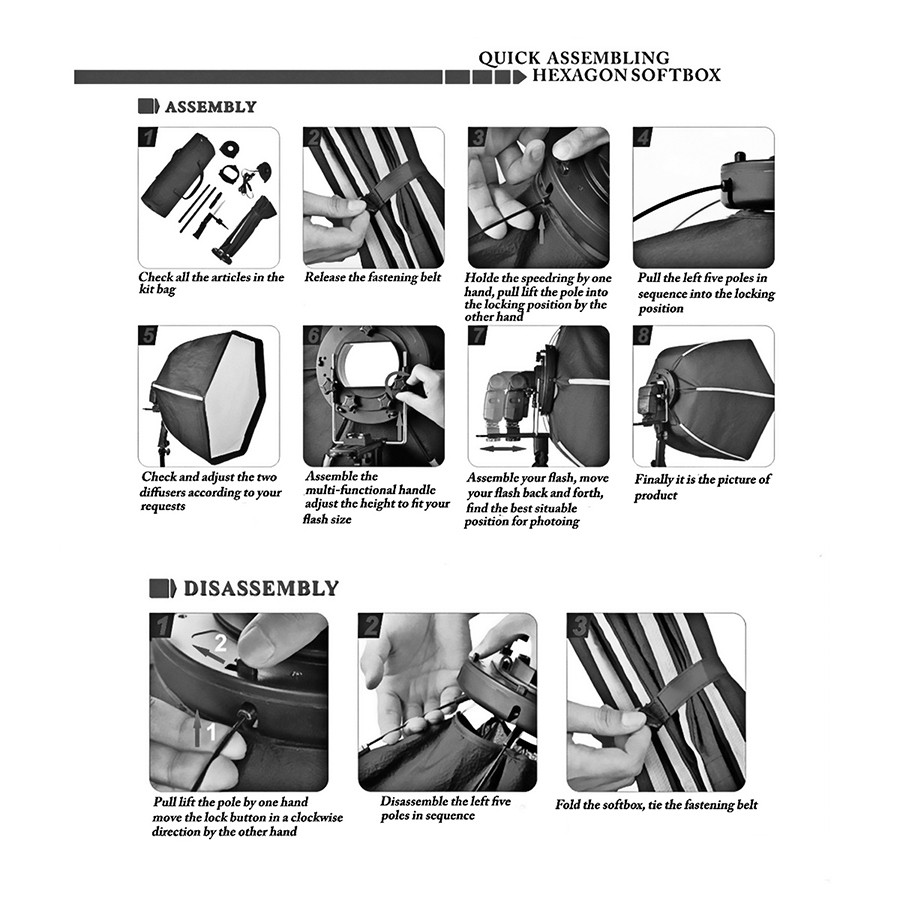 QUICK ASSEMBLING
HEXAGON SOFTBOX

ASSEMBLY

1
Check all the articles in the kit bag

2
Release the fastening belt

3
Holde the speedring by one hand, pull lift the pole into the locking position by the other hand

4
Pull the left five poles in sequence into the locking position

5
Check and adjust the two diffusers according to your requests

6
Assemble the multi-functional handle adjust the height to fit your flash size

7
Assemble your flash, move your flash back and forth, find the best situable position for photoing

8
Finally it is the picture of product

DISASSEMBLY

1
2
1
Pull lift the pole by one hand move the lock button in a clockwise direction by the other hand

2
Disassemble the left five poles in sequence

3
Fold the softbox, tie the fastening belt