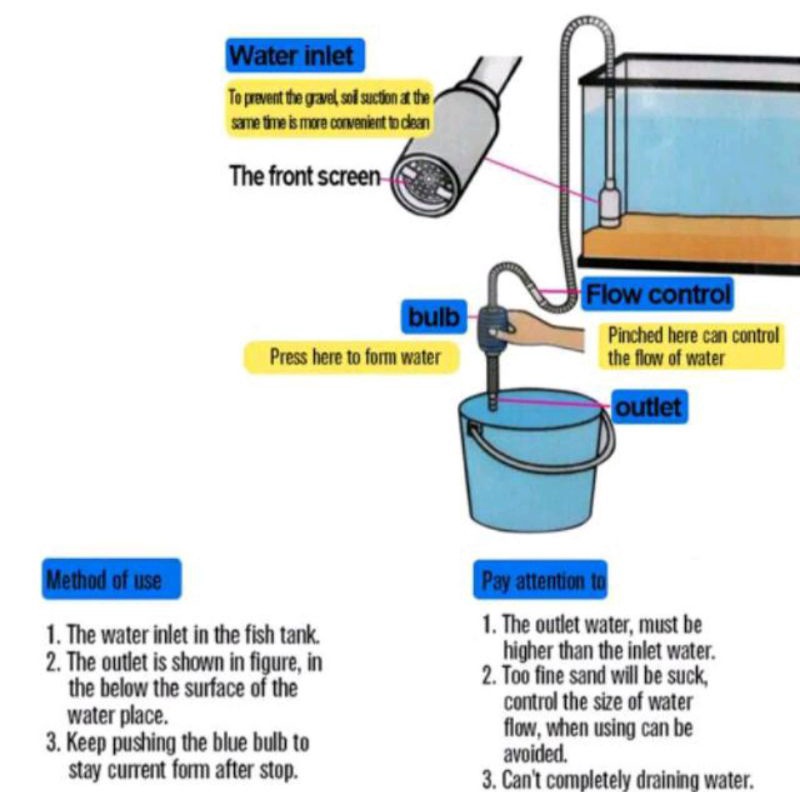 Water inlet

To prevent the gravel, soil suction at the same time is more convenient to clean

The front screen

Flow control

bulb

Press here to form water

Pinched here can control the flow of water

outlet

Method of use

1. The water inlet in the fish tank.
2. The outlet is shown in figure, in the below the surface of the water place.
3. Keep pushing the blue bulb to stay current form after stop.

Pay attention to

1. The outlet water, must be higher than the inlet water.
2. Too fine sand will be suck, control the size of water flow, when using can be avoided.
3. Can't completely draining water.