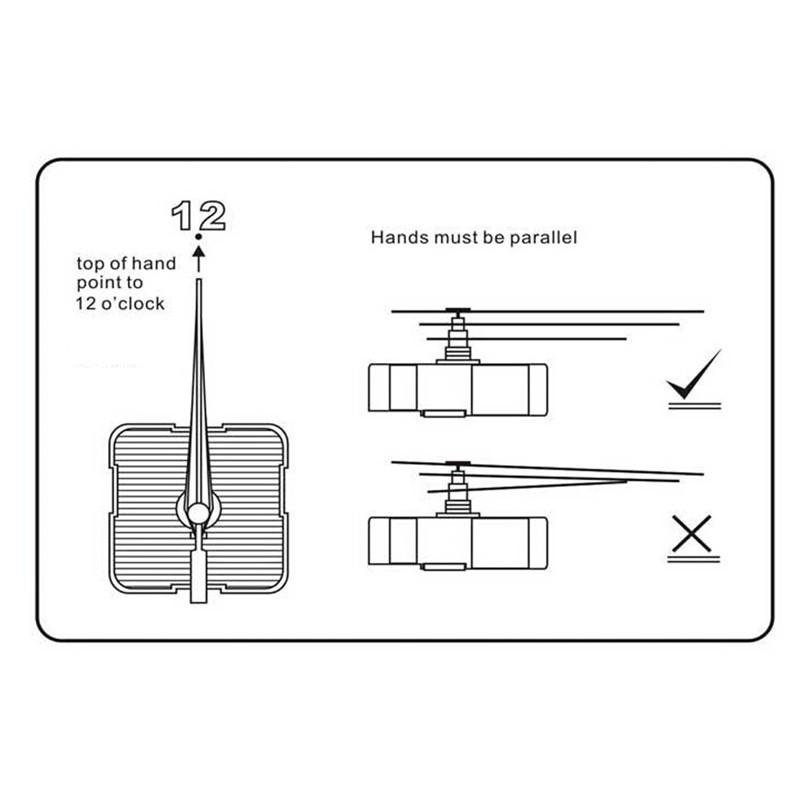 12

top of hand point to 12 o'clock

Hands must be parallel