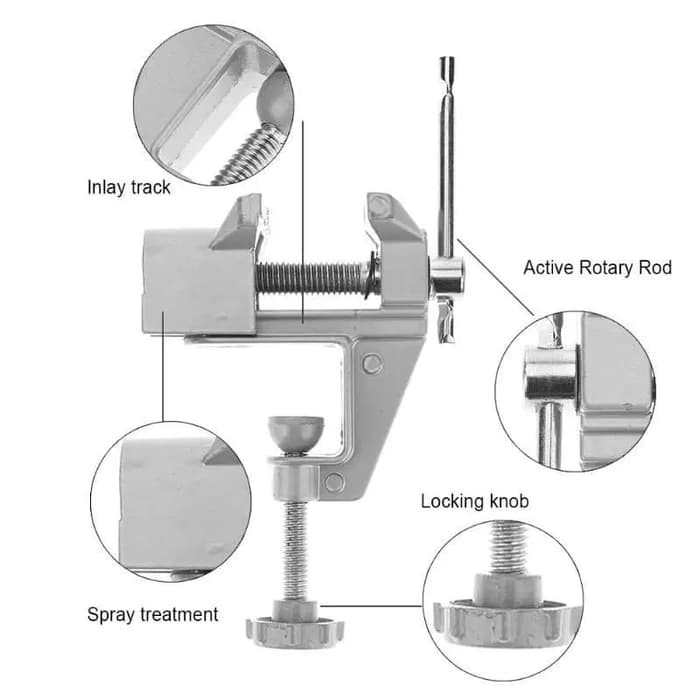 Inlay track

Active Rotary Rod

Locking knob

Spray treatment