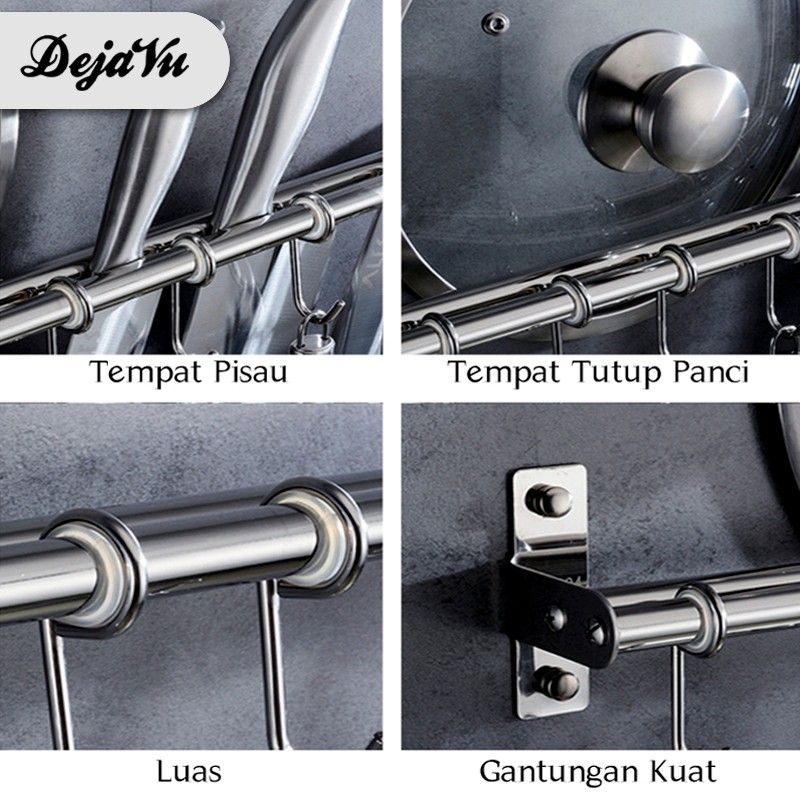 DejaVu

Tempat Pisau

Tempat Tutup Panci

Luas

Gantungan Kuat