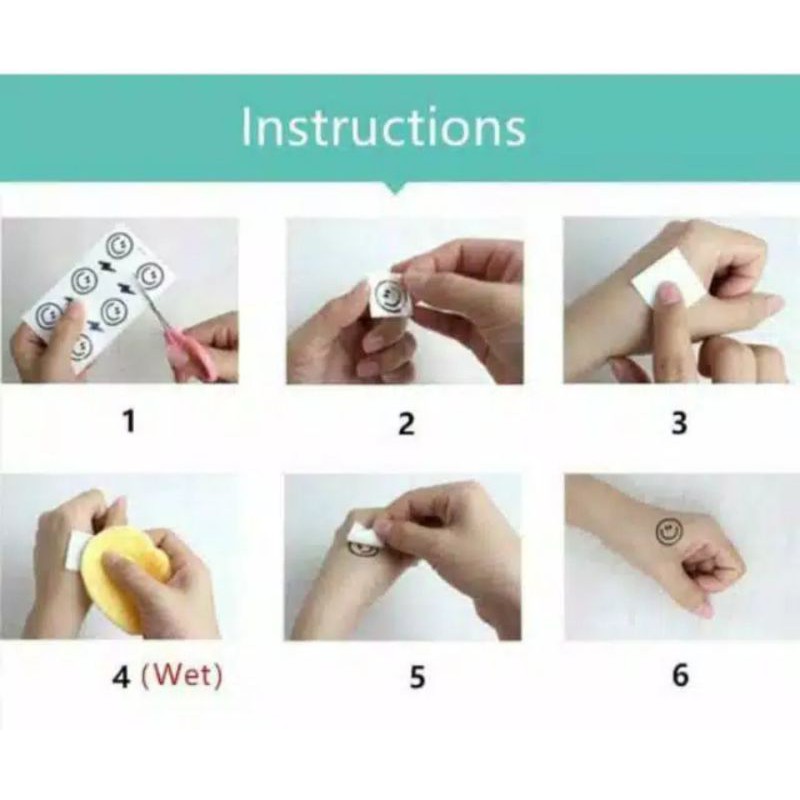 Instructions

1

2

3

4 (Wet)

5

6