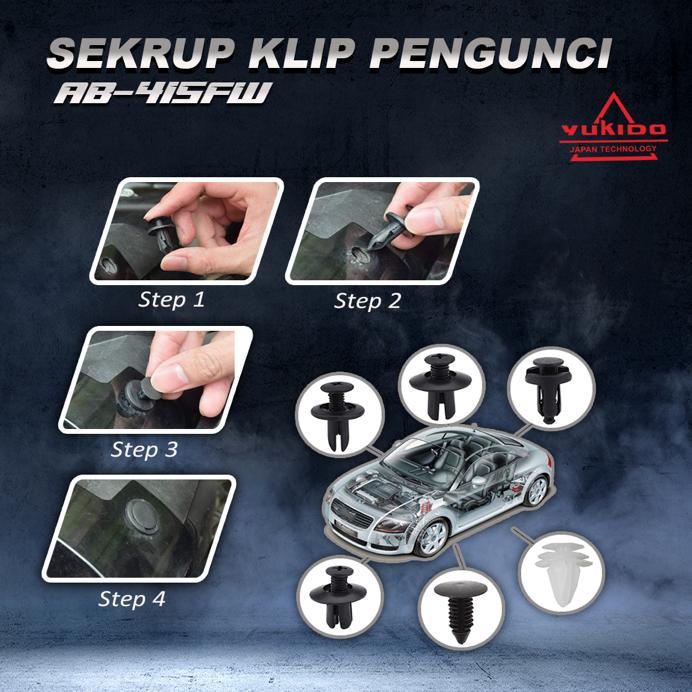 SEKRUP KLIP PENGUNCI
AB-415FW

YUKIDO
JAPAN TECHNOLOGY

Step 1

Step 2

Step 3

Step 4