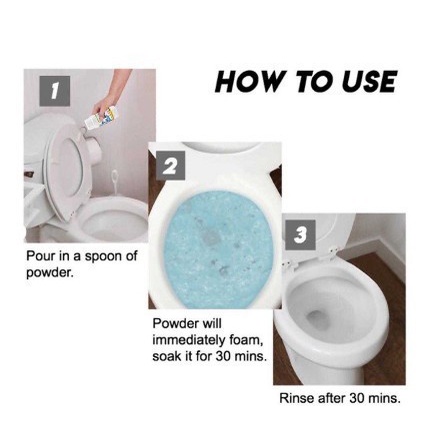 HOW TO USE

1

Pour in a spoon of powder.

2

Powder will immediately foam, soak it for 30 mins.

3

Rinse after 30 mins.