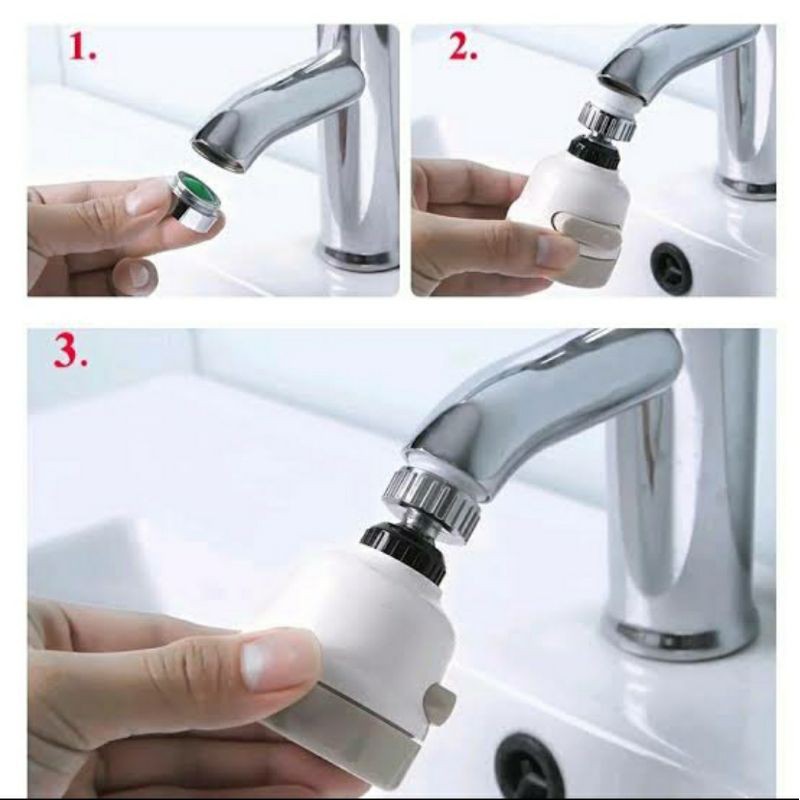 1.

2.

3.