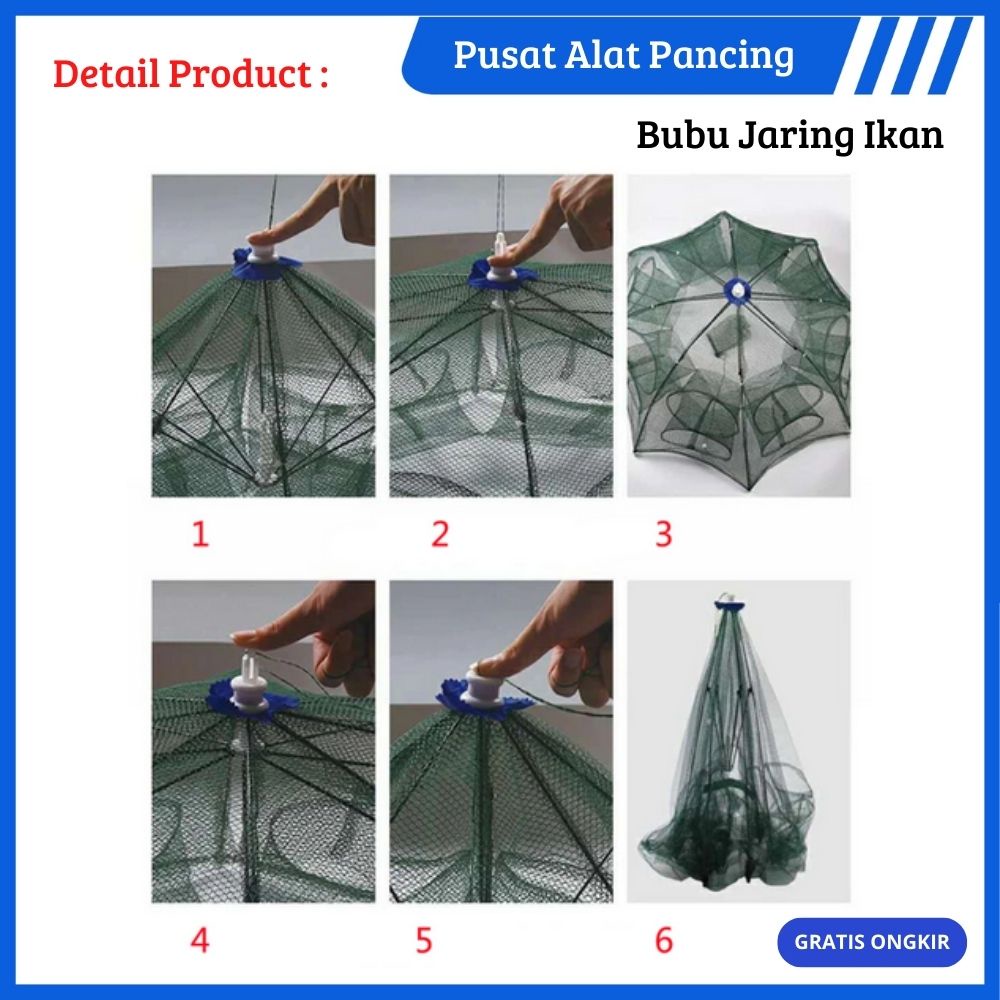 Detail Product :

Pusat Alat Pancing

Bubu Jaring Ikan

1

2

3

4

5

6

GRATIS ONGKIR