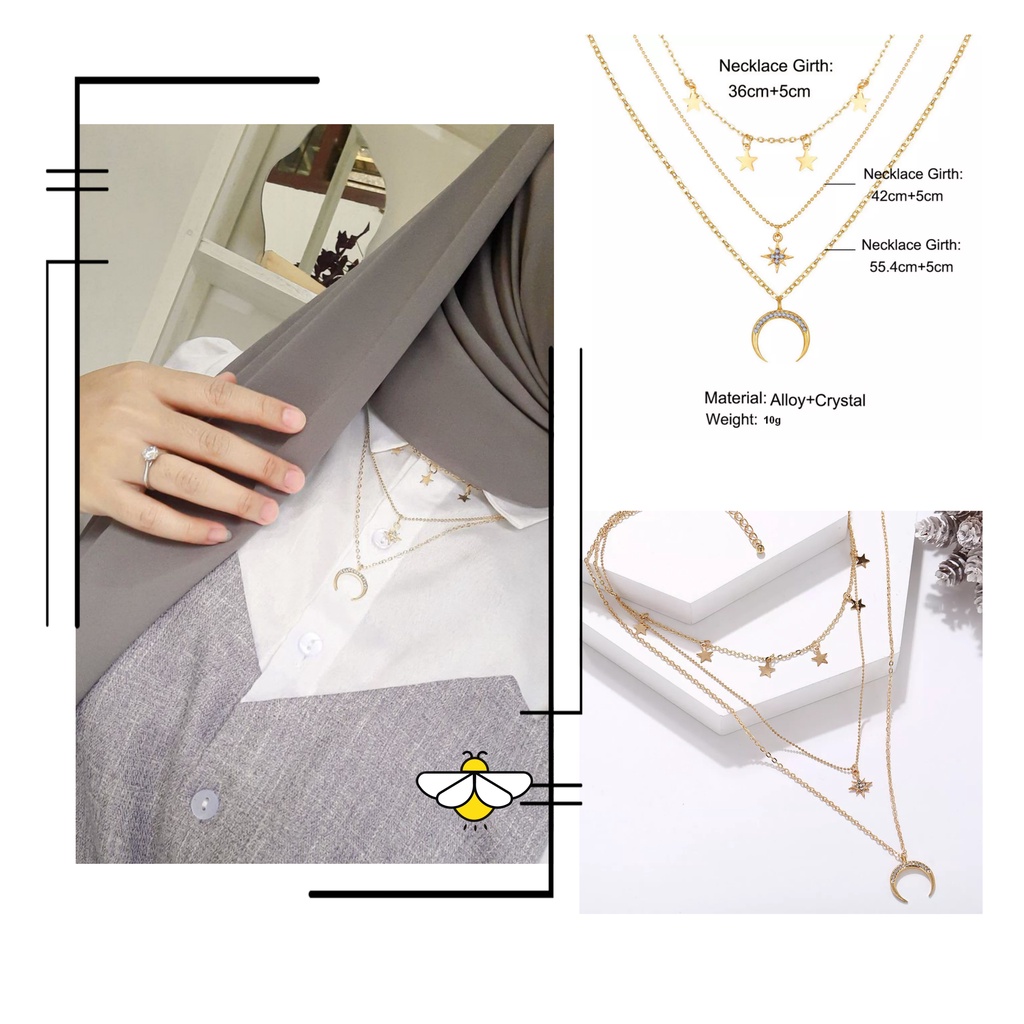 Necklace Girth:
36cm+5cm

Necklace Girth:
42cm+5cm

Necklace Girth:
55.4cm+5cm

Material: Alloy+Crystal
Weight: 10g