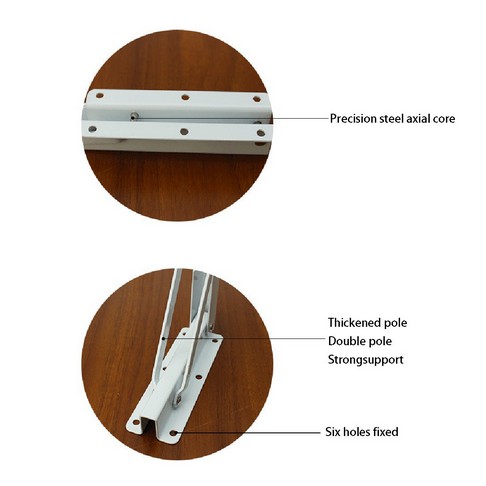 Precision steel axial core

Thickened pole
Double pole
Strongsupport

Six holes fixed