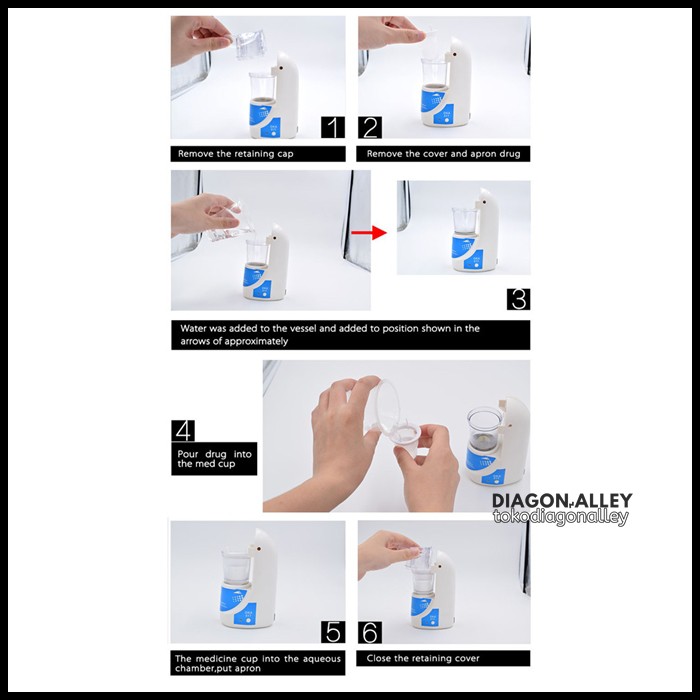 1
Remove the retaining cap

2
Remove the cover and apron drug

3
Water was added to the vessel and added to position shown in the arrows of approximately

4
Pour drug into the med cup

DIAGON ALLEY
tokodiagonalley

5
The medicine cup into the aqueous chamber,put apron

6
Close the retaining cover