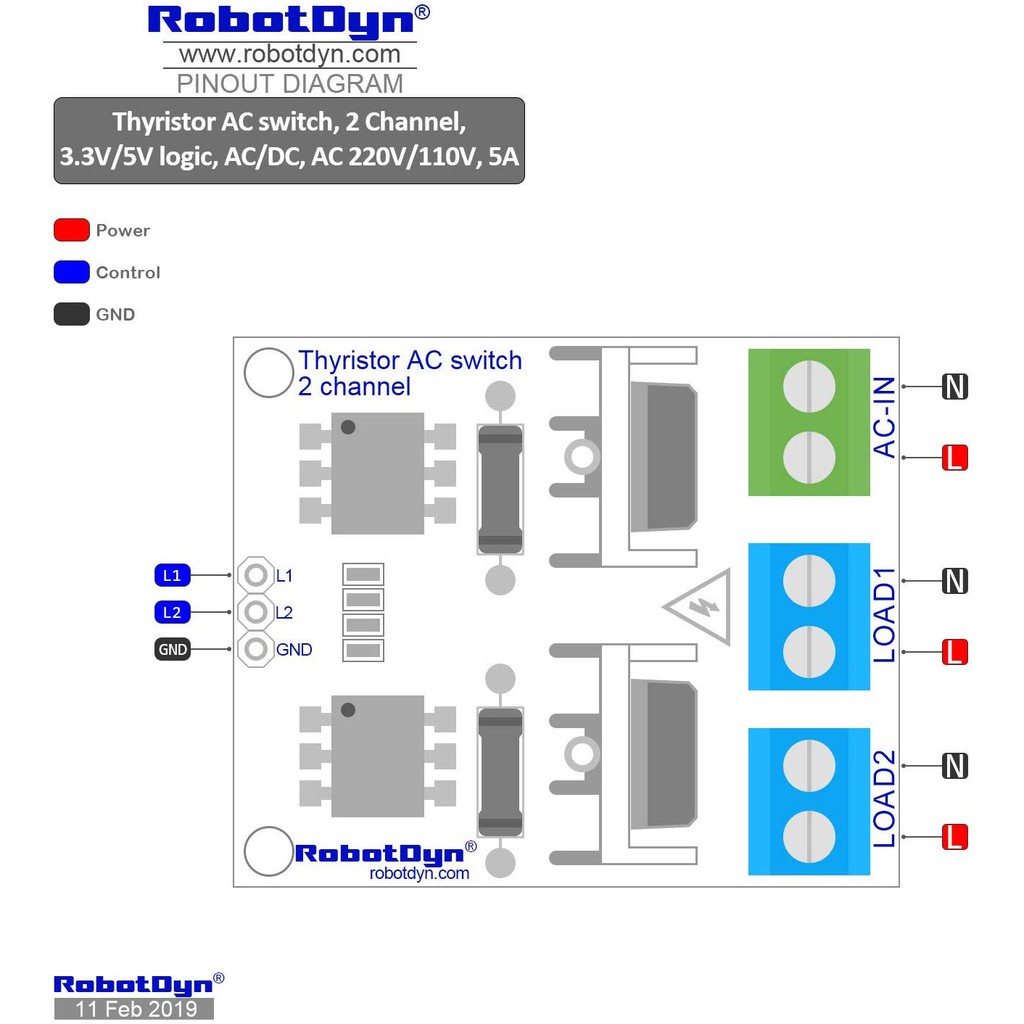 RobotDyn®
www.robotdyn.com
PINOUT DIAGRAM

Thyristor AC switch, 2 Channel, 3.3V/5V logic, AC/DC, AC 220V/110V, 5A

Power
Control
GND

Thyristor AC switch
2 channel

L1 L1
L2 L2
GND GND

AC-IN
N
L

LOAD1
N
L

LOAD2
N
L

RobotDyn®
robotdyn.com

RobotDyn®
11 Feb 2019