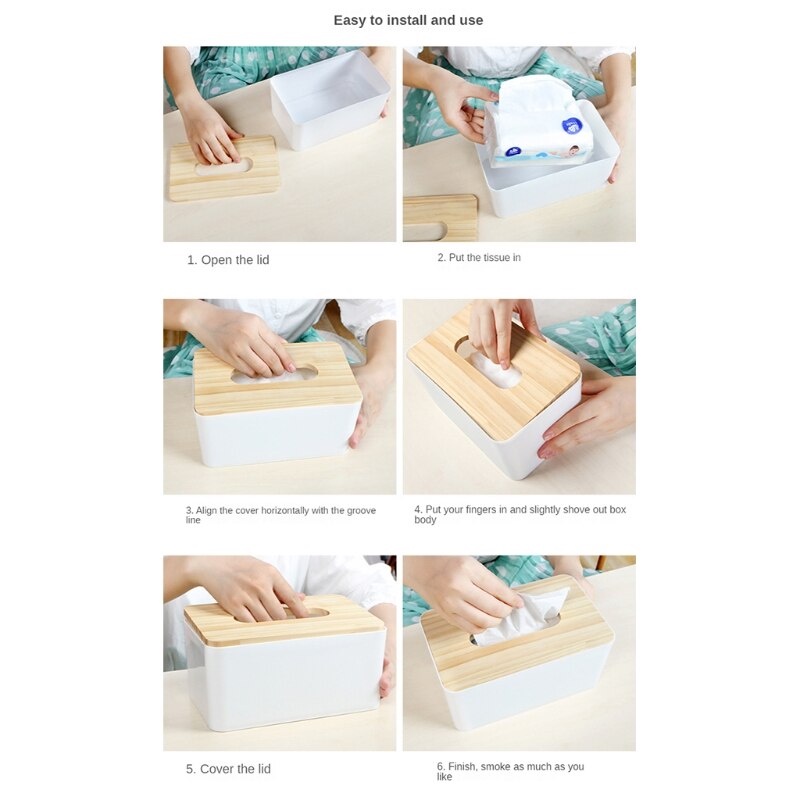 Easy to install and use

1. Open the lid

2. Put the tissue in

3. Align the cover horizontally with the groove line

4. Put your fingers in and slightly shove out box body

5. Cover the lid

6. Finish, smoke as much as you like