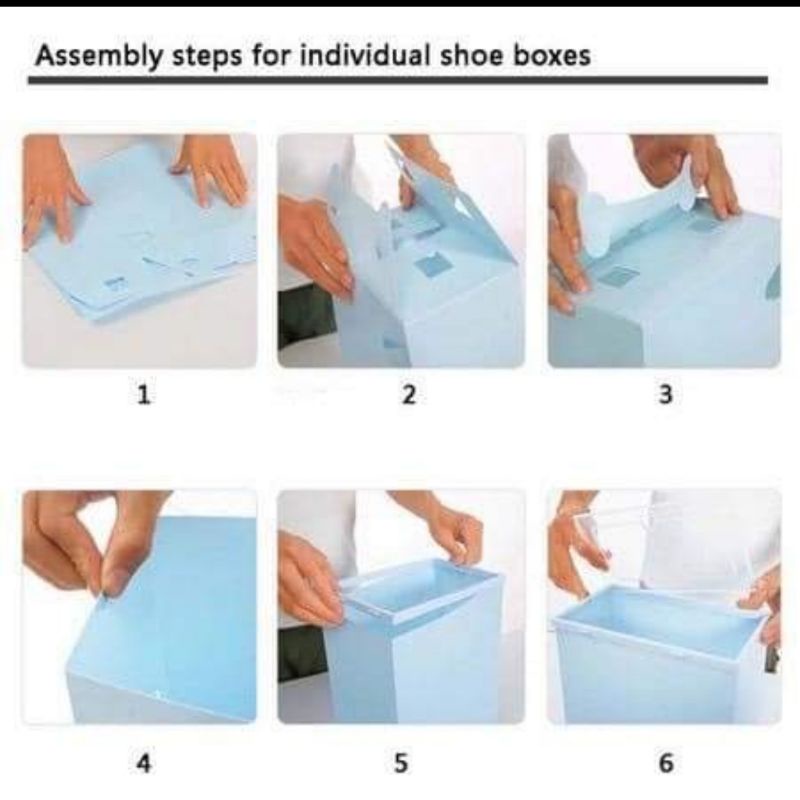 Assembly steps for individual shoe boxes

1

2

3

4

5

6